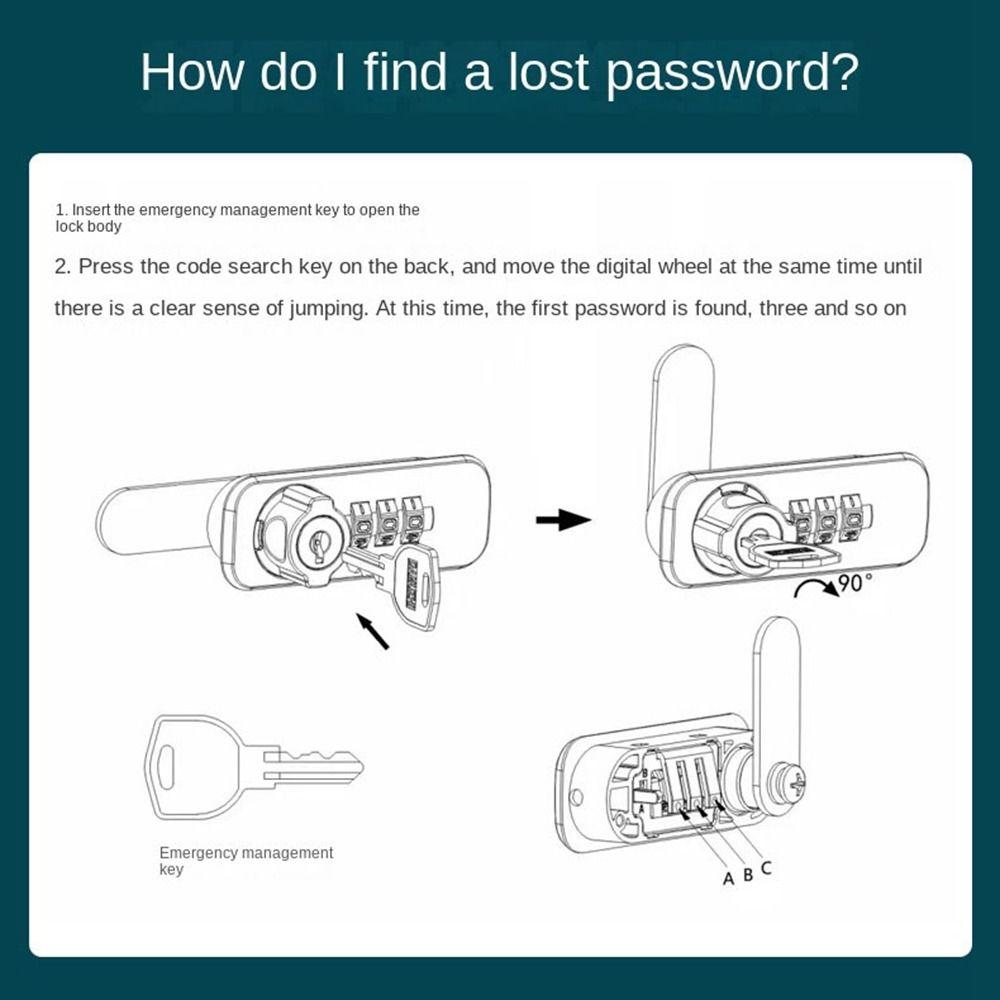 How do I find a lost password?

1. Insert the emergency management key to open the lock body

2. Press the code search key on the back, and move the digital wheel at the same time until there is a clear sense of jumping. At this time, the first password is found, three and so on

90°

Emergency management key

A B C