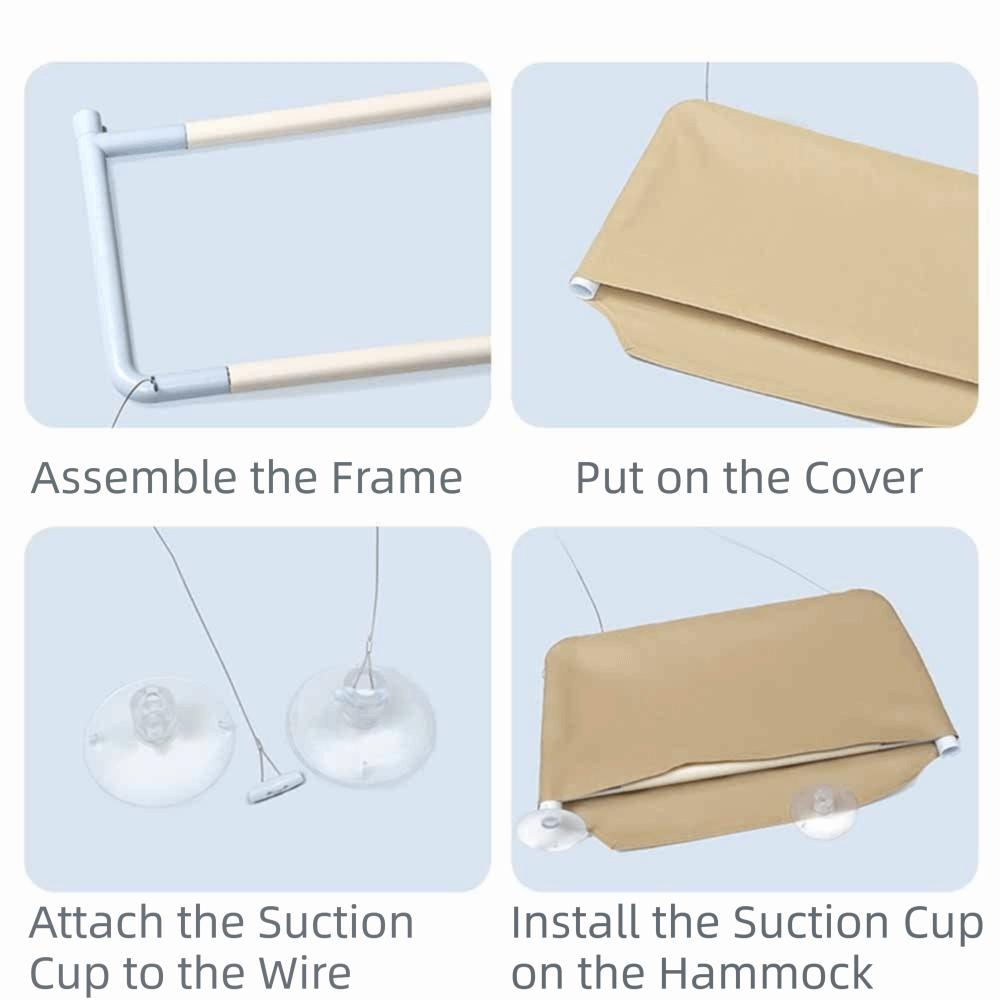 Assemble the Frame

Put on the Cover

Attach the Suction Cup to the Wire

Install the Suction Cup on the Hammock