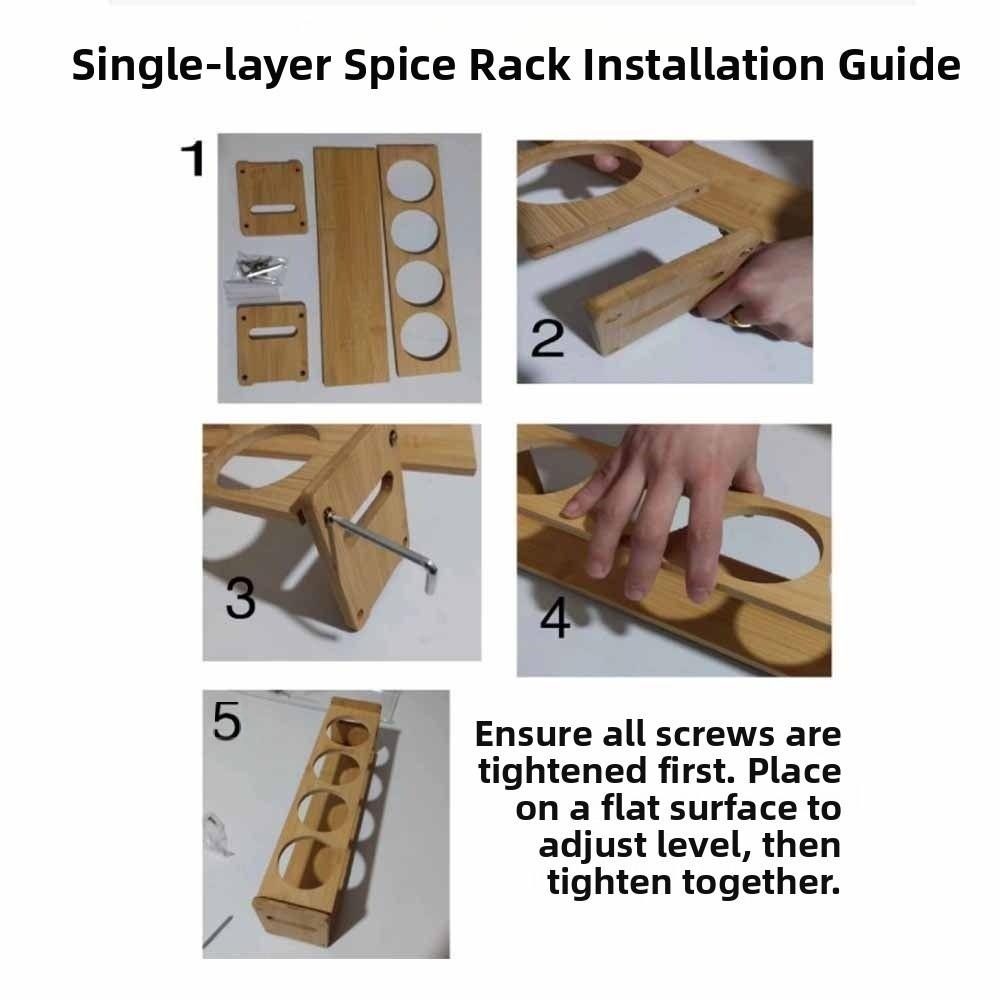 Single-layer Spice Rack Installation Guide

1

2

3

4

5

Ensure all screws are tightened first. Place on a flat surface to adjust level, then tighten together.