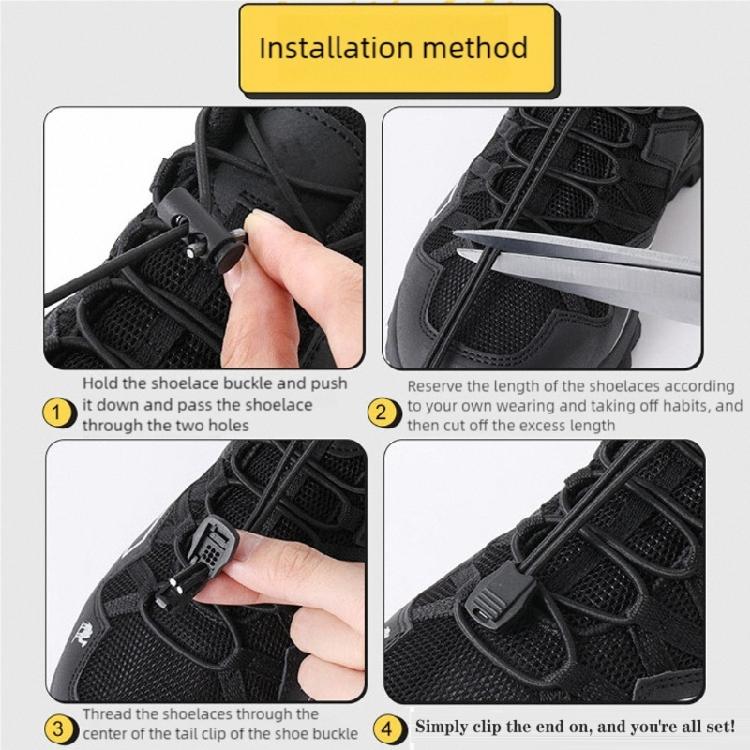 Installation method

1 Hold the shoelace buckle and push it down and pass the shoelace through the two holes

2 Reserve the length of the shoelaces according to your own wearing and taking off habits, and then cut off the excess length

3 Thread the shoelaces through the center of the tail clip of the shoe buckle

4 Simply clip the end on, and you're all set!