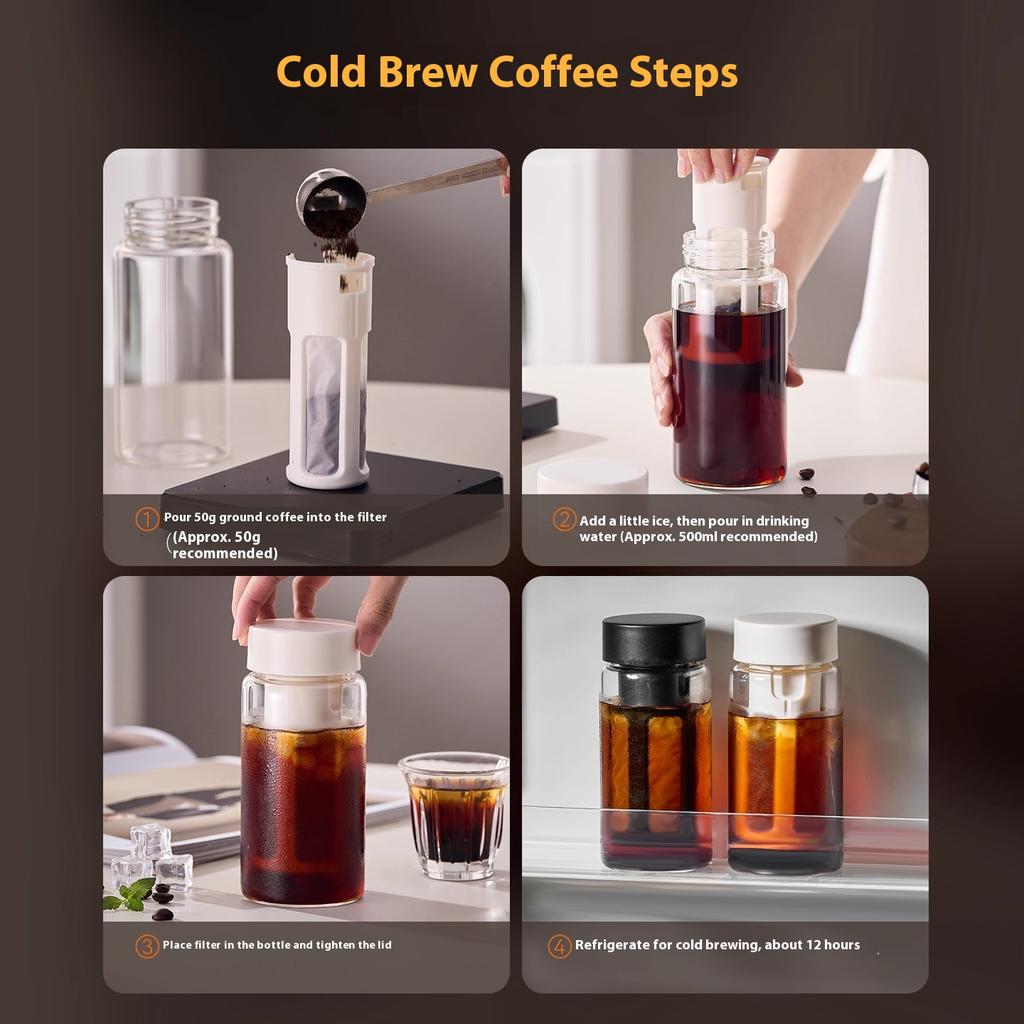 Cold Brew Coffee Steps

1 Pour 50g ground coffee into the filter (Approx. 50g recommended)

2 Add a little ice, then pour in drinking water (Approx. 500ml recommended)

3 Place filter in the bottle and tighten the lid

4 Refrigerate for cold brewing, about 12 hours