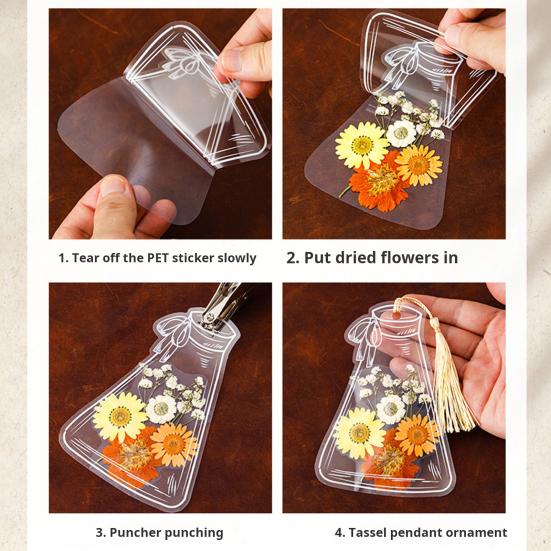 1. Tear off the PET sticker slowly

2. Put dried flowers in

3. Puncher punching

4. Tassel pendant ornament