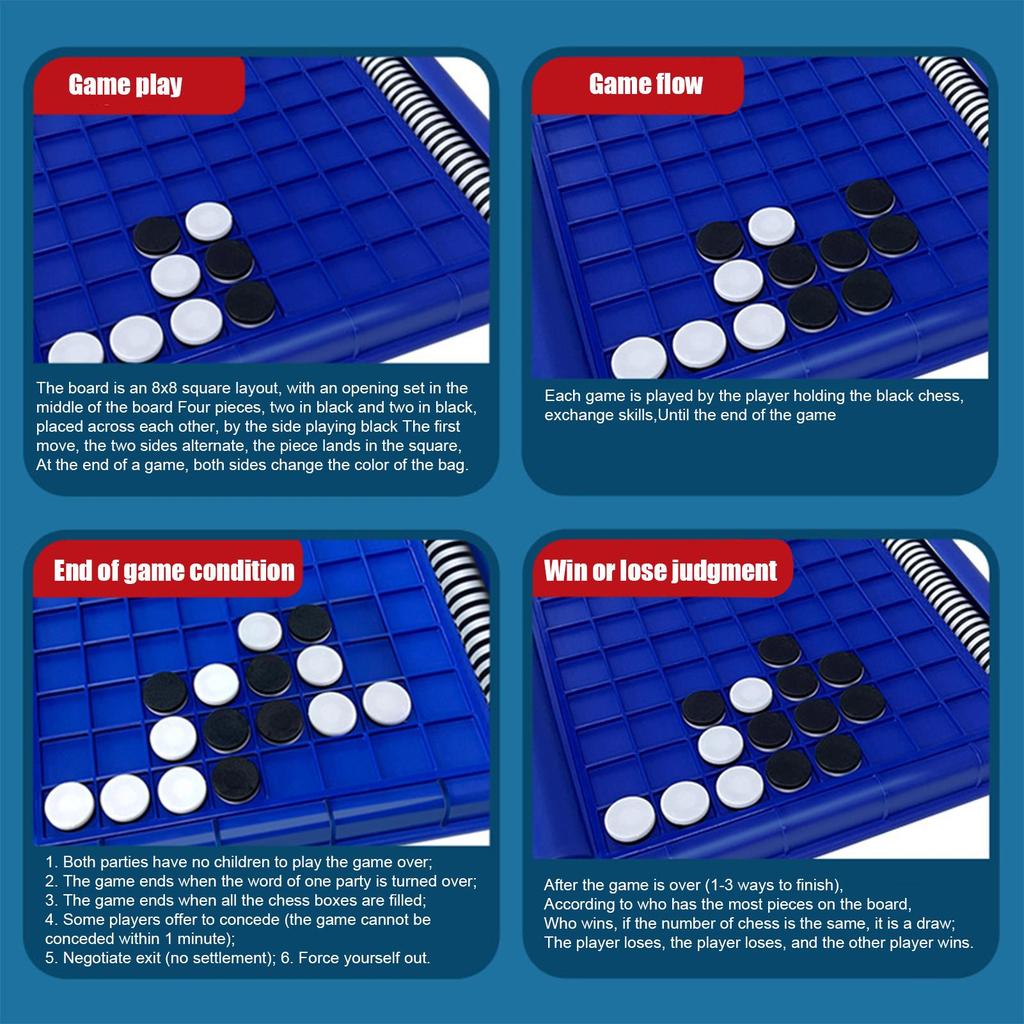 Game play

The board is an 8x8 square layout, with an opening set in the middle of the board Four pieces, two in black and two in black, placed across each other, by the side playing black The first move, the two sides alternate, the piece lands in the square, At the end of a game, both sides change the color of the bag.

Game flow

Each game is played by the player holding the black chess, exchange skills,Until the end of the game

End of game condition

1. Both parties have no children to play the game over;
2. The game ends when the word of one party is turned over;
3. The game ends when all the chess boxes are filled;
4. Some players offer to concede (the game cannot be conceded within 1 minute);
5. Negotiate exit (no settlement); 6. Force yourself out.

Win or lose judgment

After the game is over (1-3 ways to finish),
According to who has the most pieces on the board,
Who wins, if the number of chess is the same, it is a draw;
The player loses, the player loses, and the other player wins.