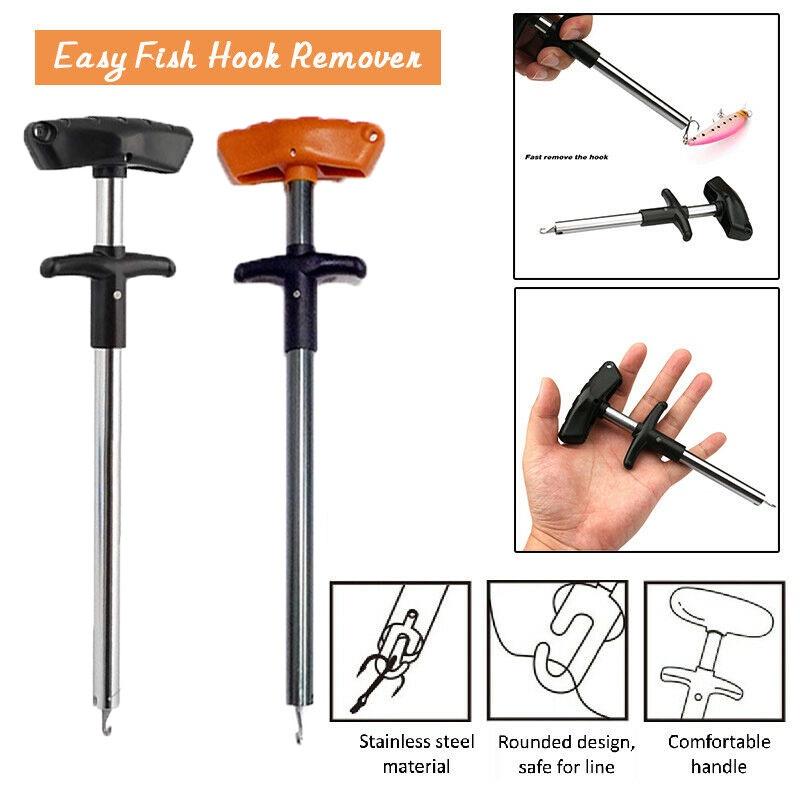 Easy Fish Hook Remover

Fast remove the hook

Stainless steel material

Rounded design, safe for line

Comfortable handle