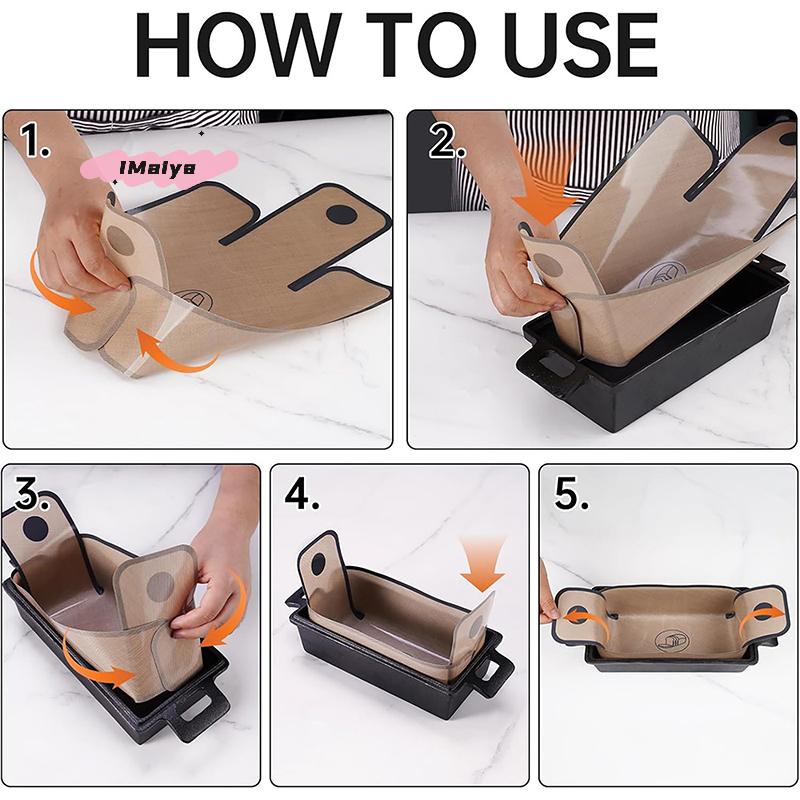 HOW TO USE

1.

IMalya

2.

3.

4.

5.