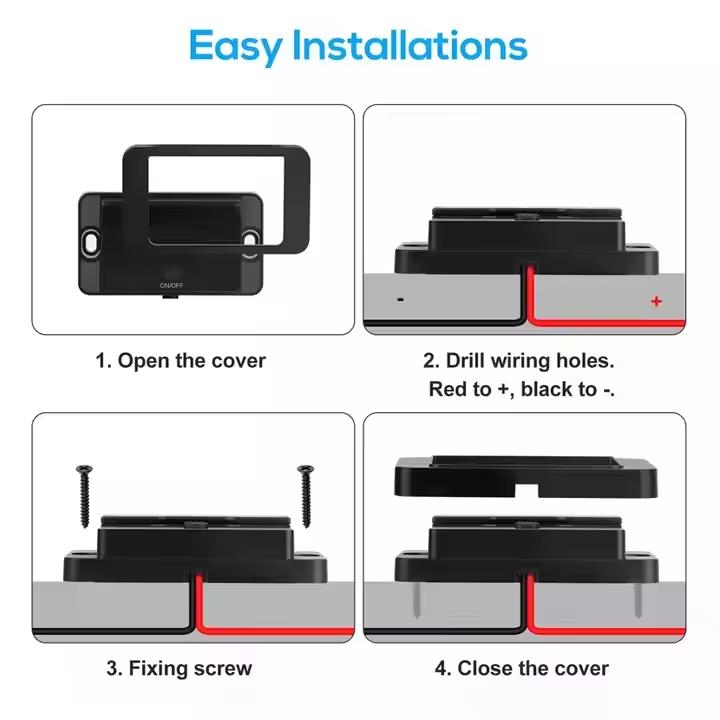 Easy Installations

ON/OFF

1. Open the cover

-

+

2. Drill wiring holes. Red to +, black to -.

3. Fixing screw

4. Close the cover