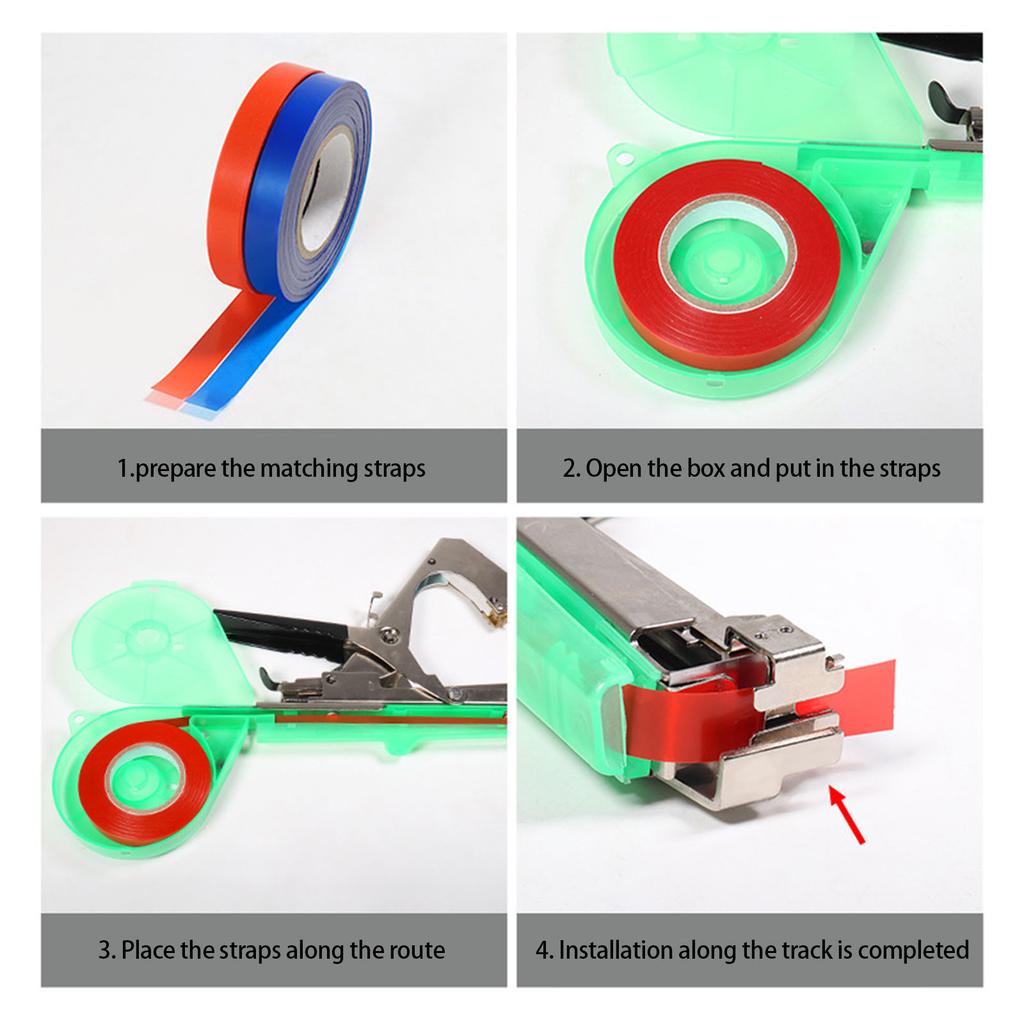 1.prepare the matching straps

2. Open the box and put in the straps

3. Place the straps along the route

4. Installation along the track is completed