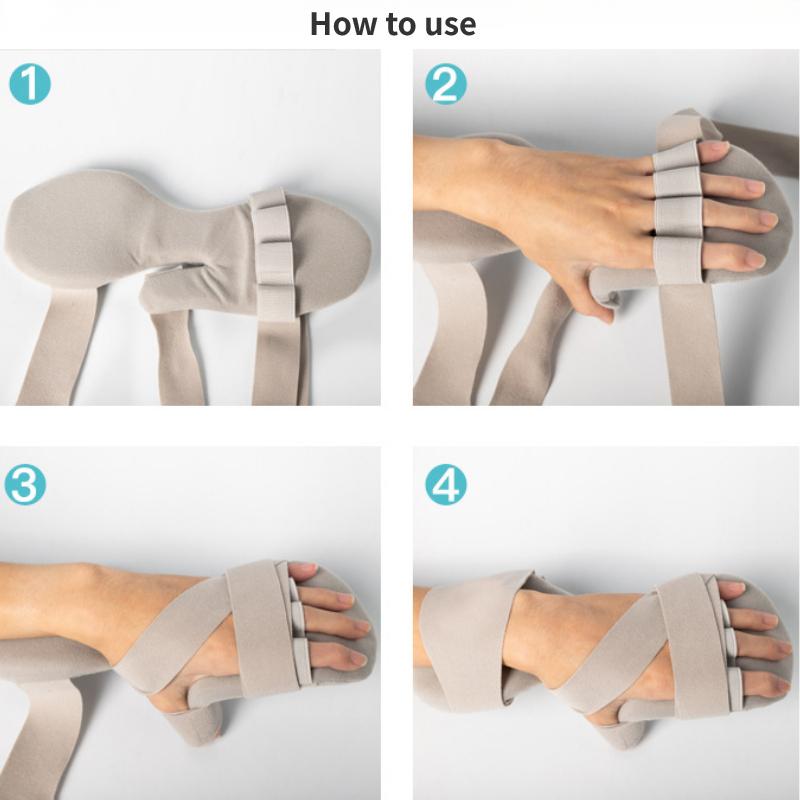 How to use

1

2

3

4