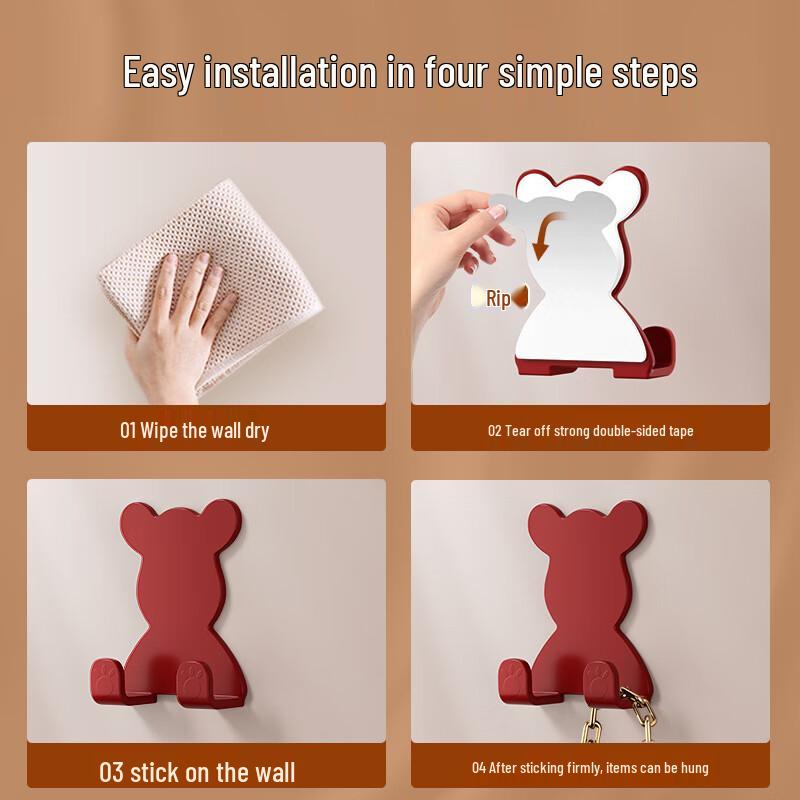 Easy installation in four simple steps

01 Wipe the wall dry

Rip

02 Tear off strong double-sided tape

03 stick on the wall

04 After sticking firmly, items can be hung