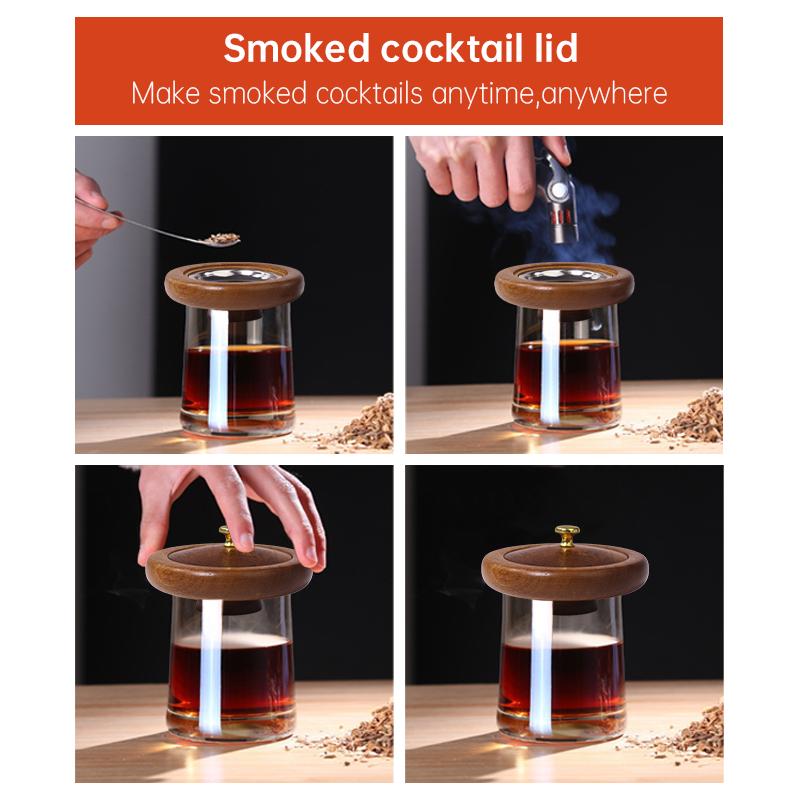 Smoked cocktail lid
Make smoked cocktails anytime,anywhere