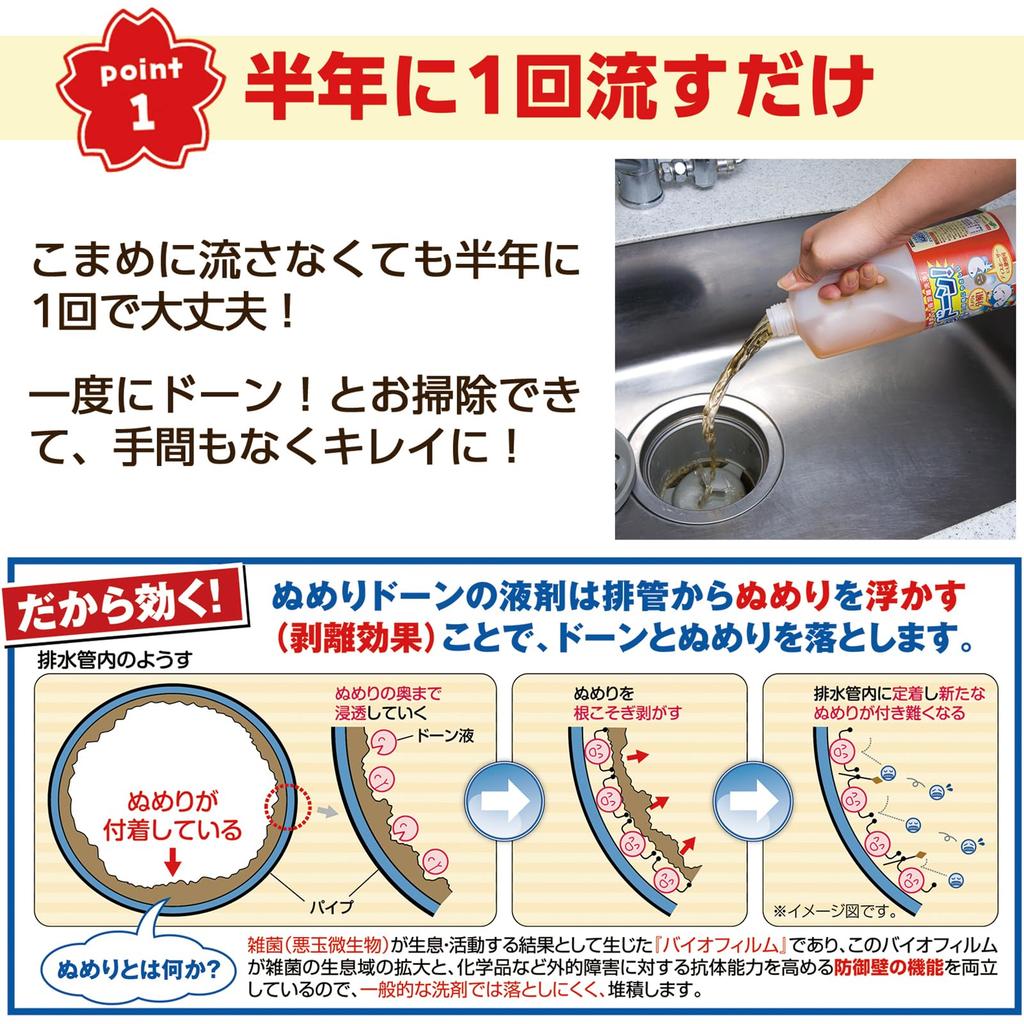 point 1

半年に1回流すだけ

こまめに流さなくても半年に1回で大丈夫！

一度にドーン！とお掃除できて、手間もなくキレイに！

だから効く！

ぬめりドーンの液剤は排管からぬめりを浮かす（剥離効果）ことで、ドーンとぬめりを落とします。

排水管内のようす

ぬめりが付着している

パイプ

ぬめりの奥まで浸透していく

ドーン液

ぬめりを根こそぎ剥がす

排水管内に定着し新たなぬめりが付き難くなる

※イメージ図です。

ぬめりとは何か？

雑菌（悪玉微生物）が生息・活動する結果として生じた『バイオフィルム』であり、このバイオフィルムが雑菌の生息域の拡大と、化学品など外的障害に対する抗体能力を高める防御壁の機能を両立しているので、一般的な洗剤では落としにくく、堆積します。