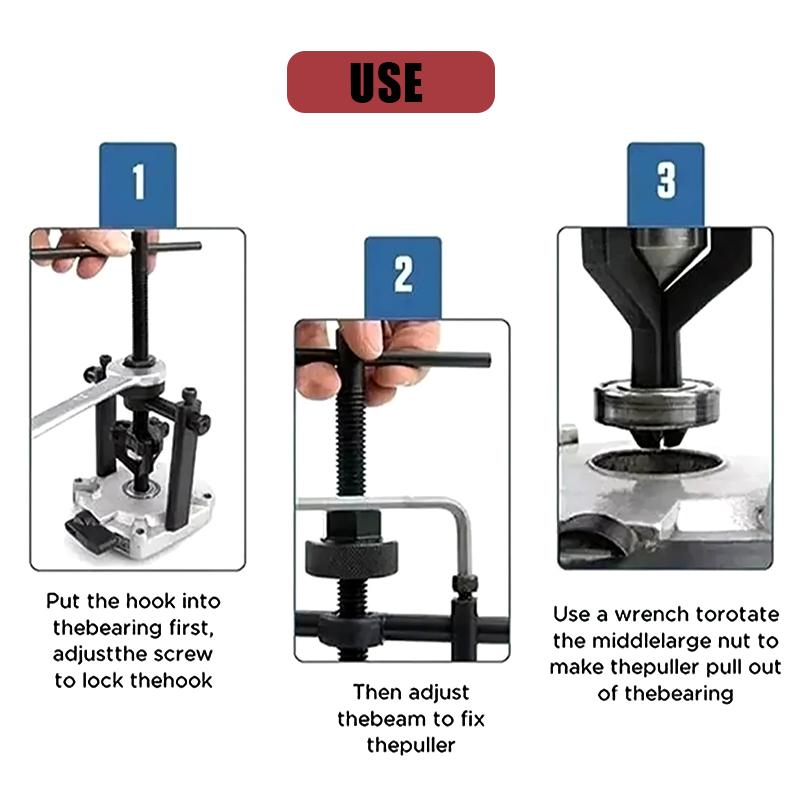 USE

1

Put the hook into thebearing first, adjustthe screw to lock thehook

2

Then adjust thebeam to fix thepuller

3

Use a wrench torotate the middlelarge nut to make thepuller pull out of thebearing