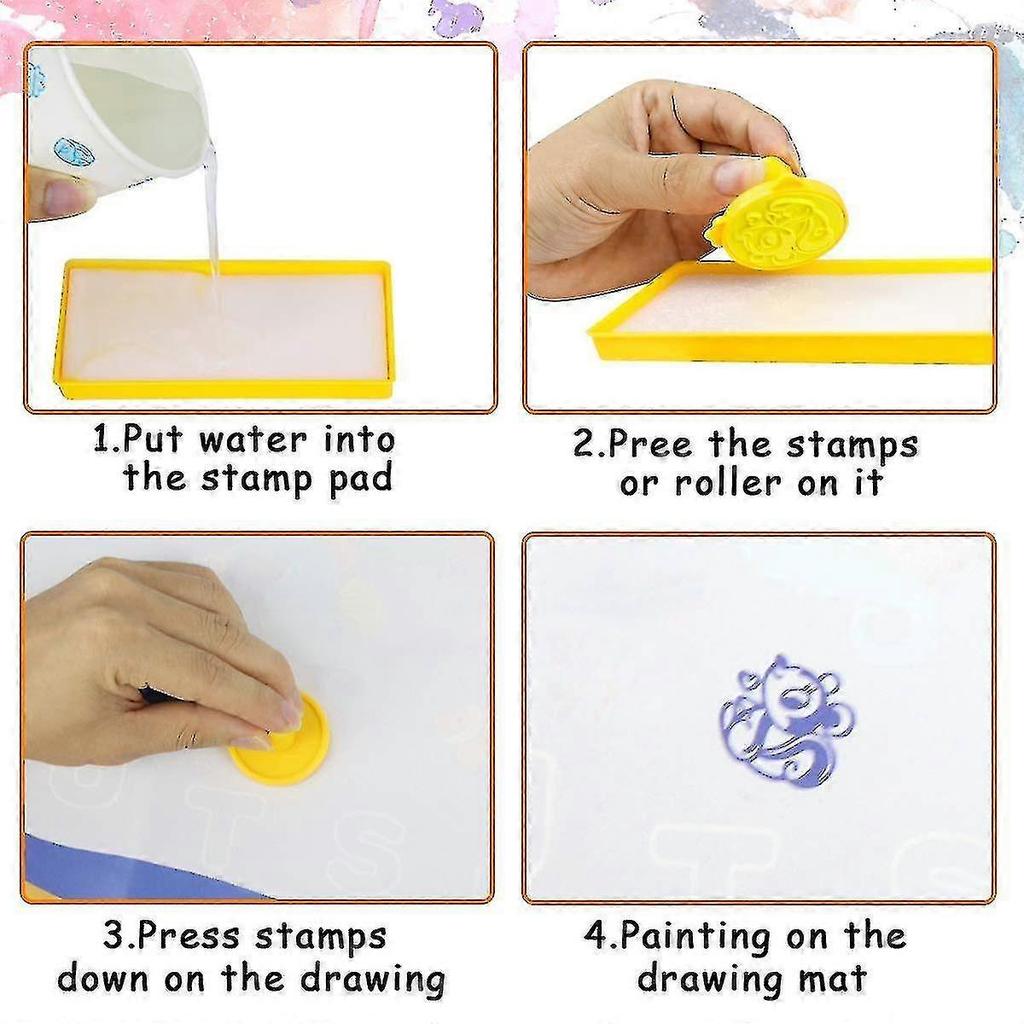 1.Put water into the stamp pad

2.Pree the stamps or roller on it

3.Press stamps down on the drawing

4.Painting on the drawing mat