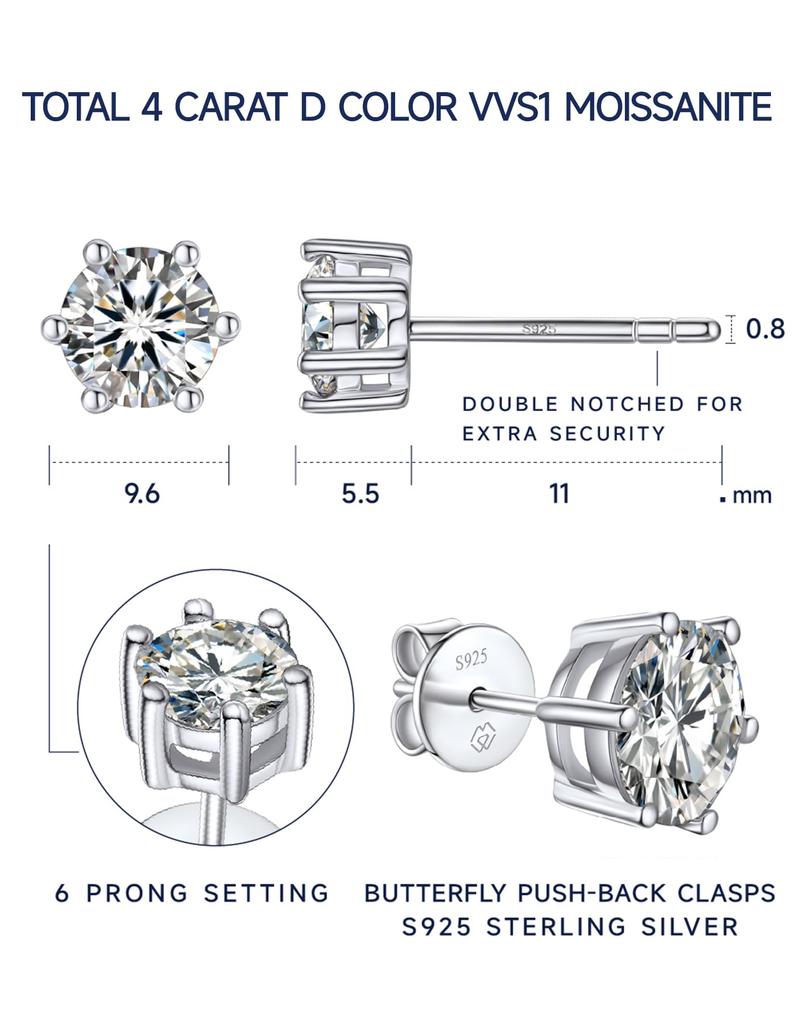 TOTAL 4 CARAT D COLOR VVS1 MOISSANITE

S925

0.8

DOUBLE NOTCHED FOR EXTRA SECURITY

9.6

5.5

11

mm

S925

6 PRONG SETTING

BUTTERFLY PUSH-BACK CLASPS
S925 STERLING SILVER