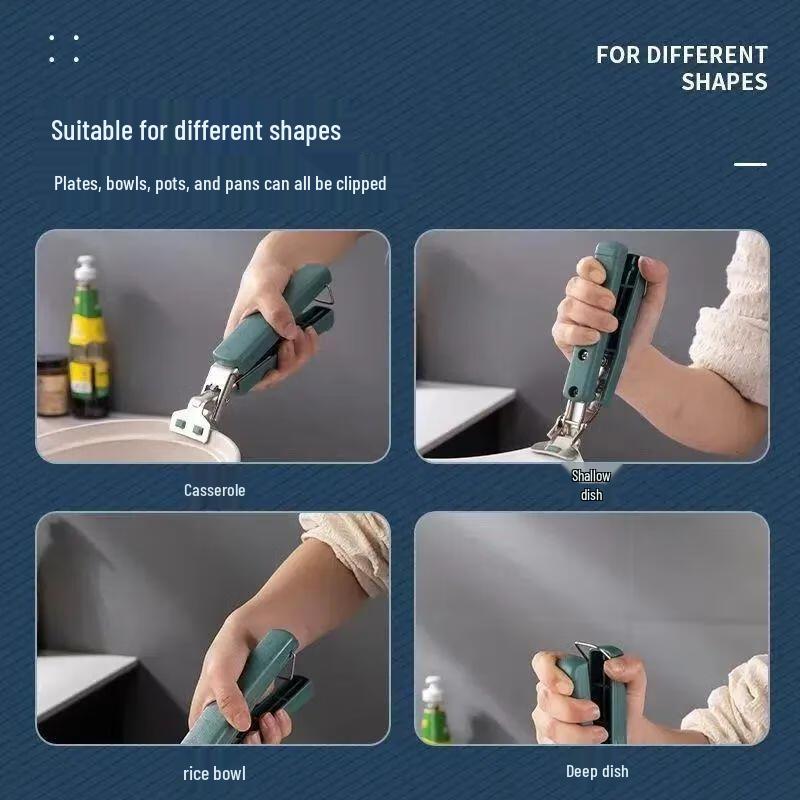 FOR DIFFERENT SHAPES

Suitable for different shapes

Plates, bowls, pots, and pans can all be clipped

Casserole

Shallow dish

rice bowl

Deep dish