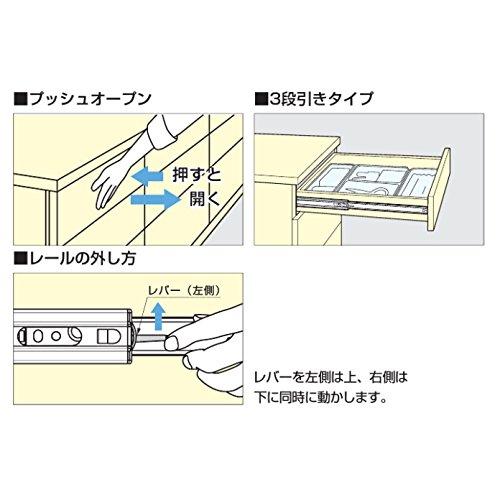 ■プッシュオープン

押すと
開く

■3段引きタイプ

■レールの外し方

レバー（左側）

レバーを左側は上、右側は下に同時に動かします。