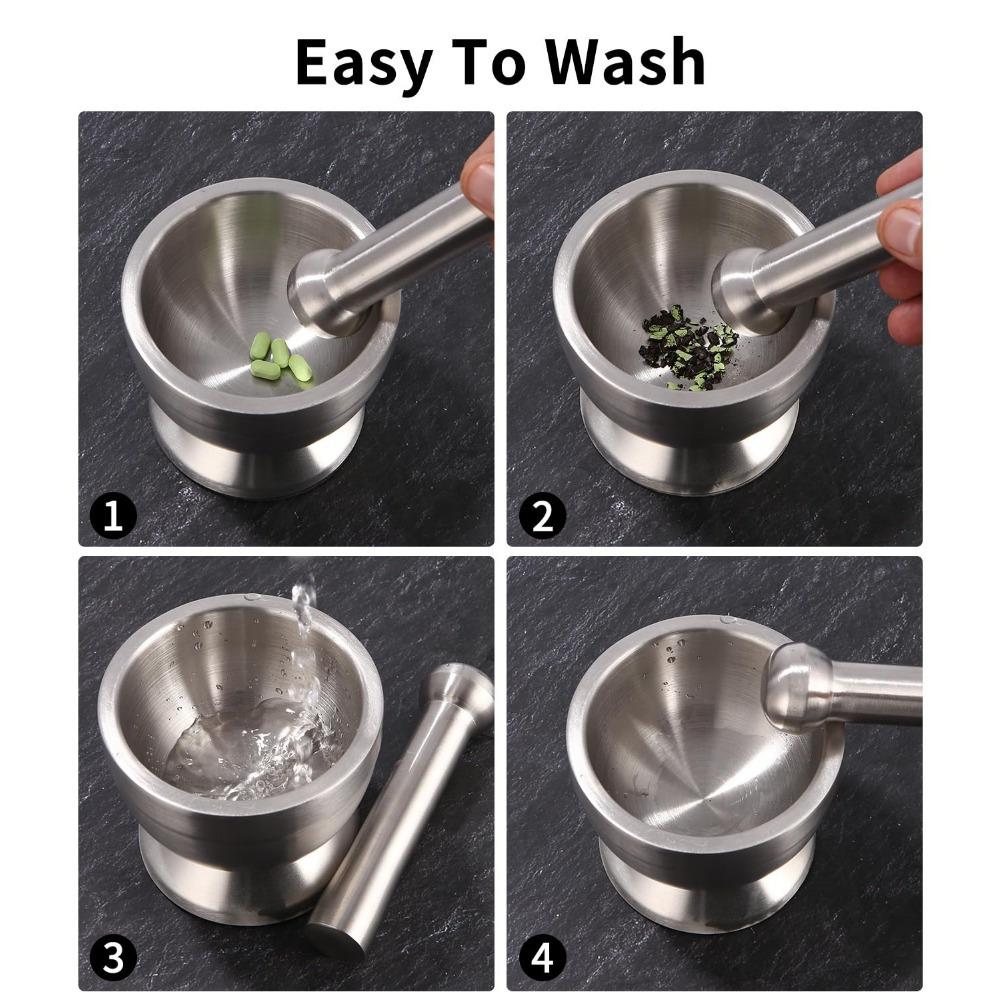 Easy To Wash

1

2

3

4