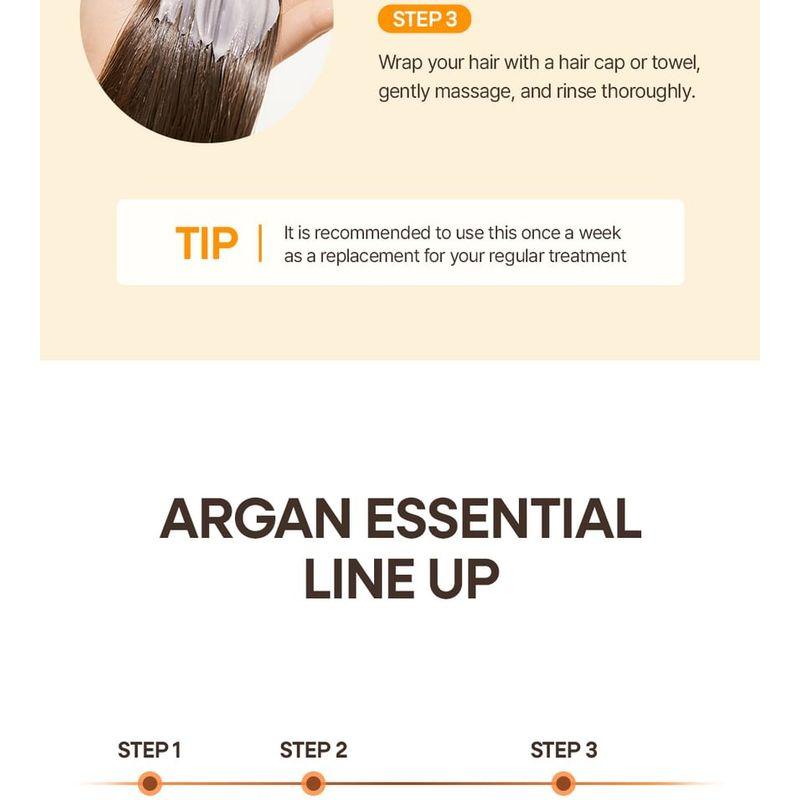 STEP 3

Wrap your hair with a hair cap or towel, gently massage, and rinse thoroughly.

TIP | It is recommended to use this once a week as a replacement for your regular treatment

ARGAN ESSENTIAL LINE UP

STEP 1

STEP 2

STEP 3