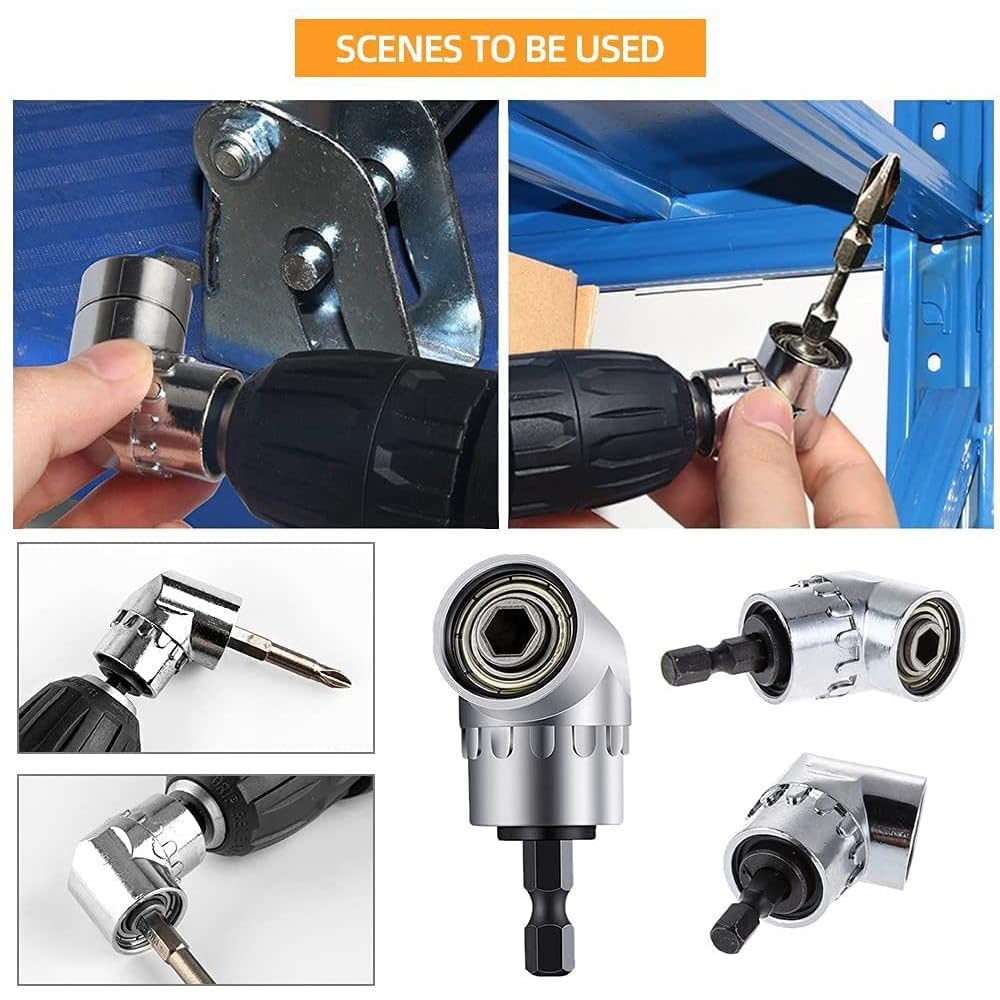 SCENES TO BE USED