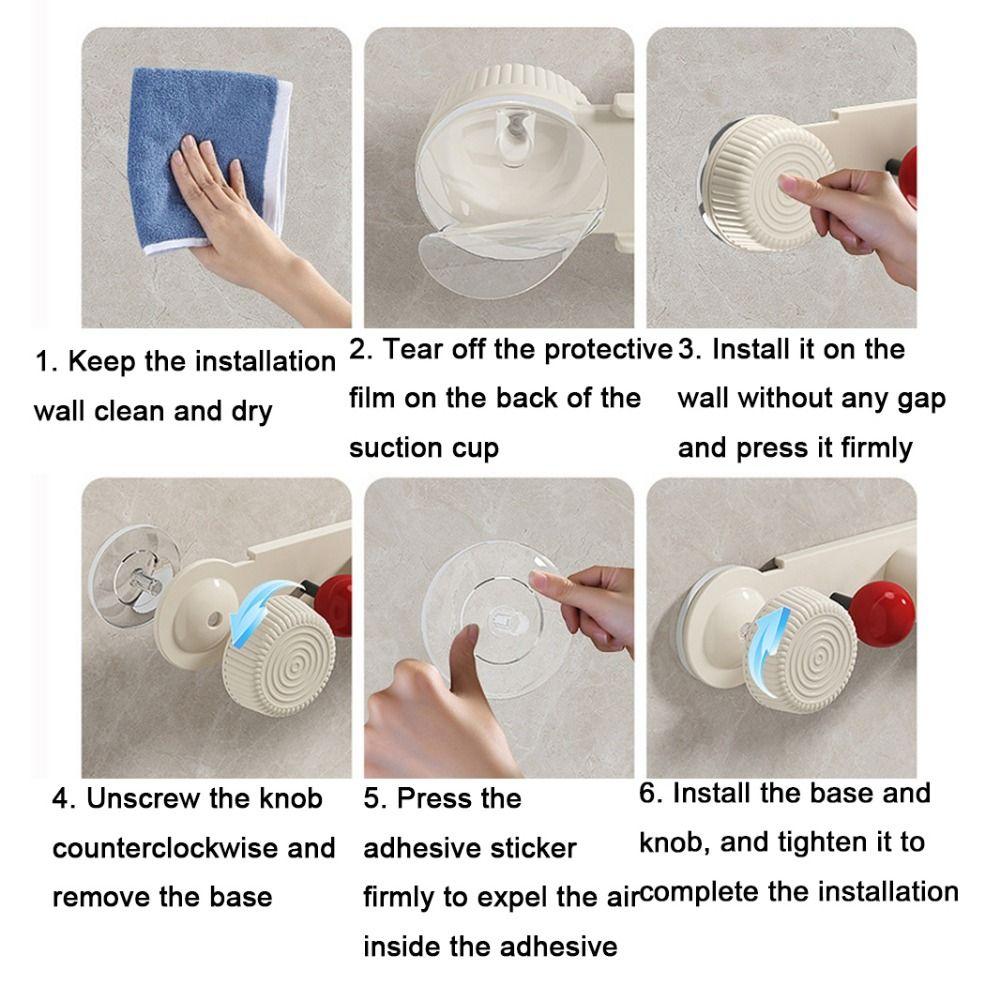 1. Keep the installation wall clean and dry

2. Tear off the protective film on the back of the suction cup

3. Install it on the wall without any gap and press it firmly

4. Unscrew the knob counterclockwise and remove the base

5. Press the adhesive sticker firmly to expel the air inside the adhesive

6. Install the base and knob, and tighten it to complete the installation