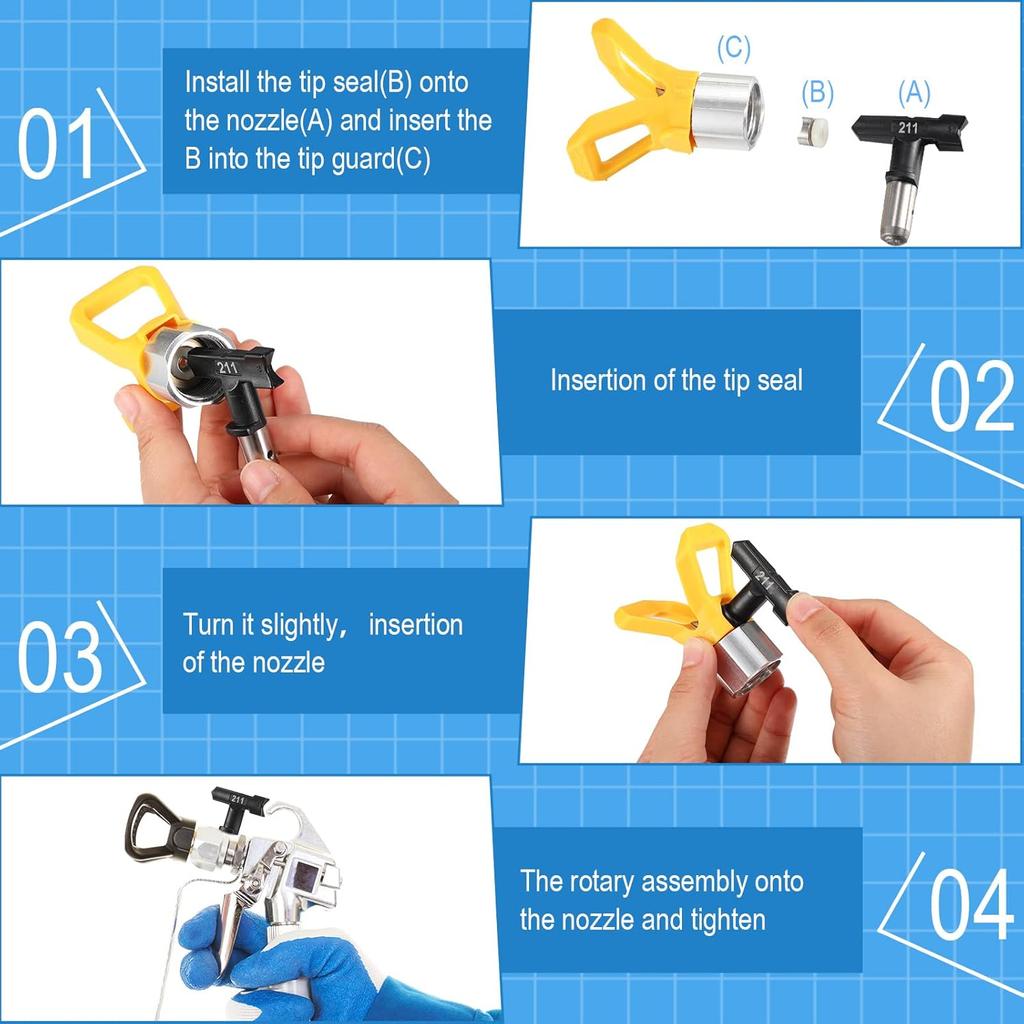 01

Install the tip seal(B) onto the nozzle(A) and insert the B into the tip guard(C)

(C)

(B)

(A)

211

211

Insertion of the tip seal

02

03

Turn it slightly， insertion of the nozzle

211

211

The rotary assembly onto the nozzle and tighten

04