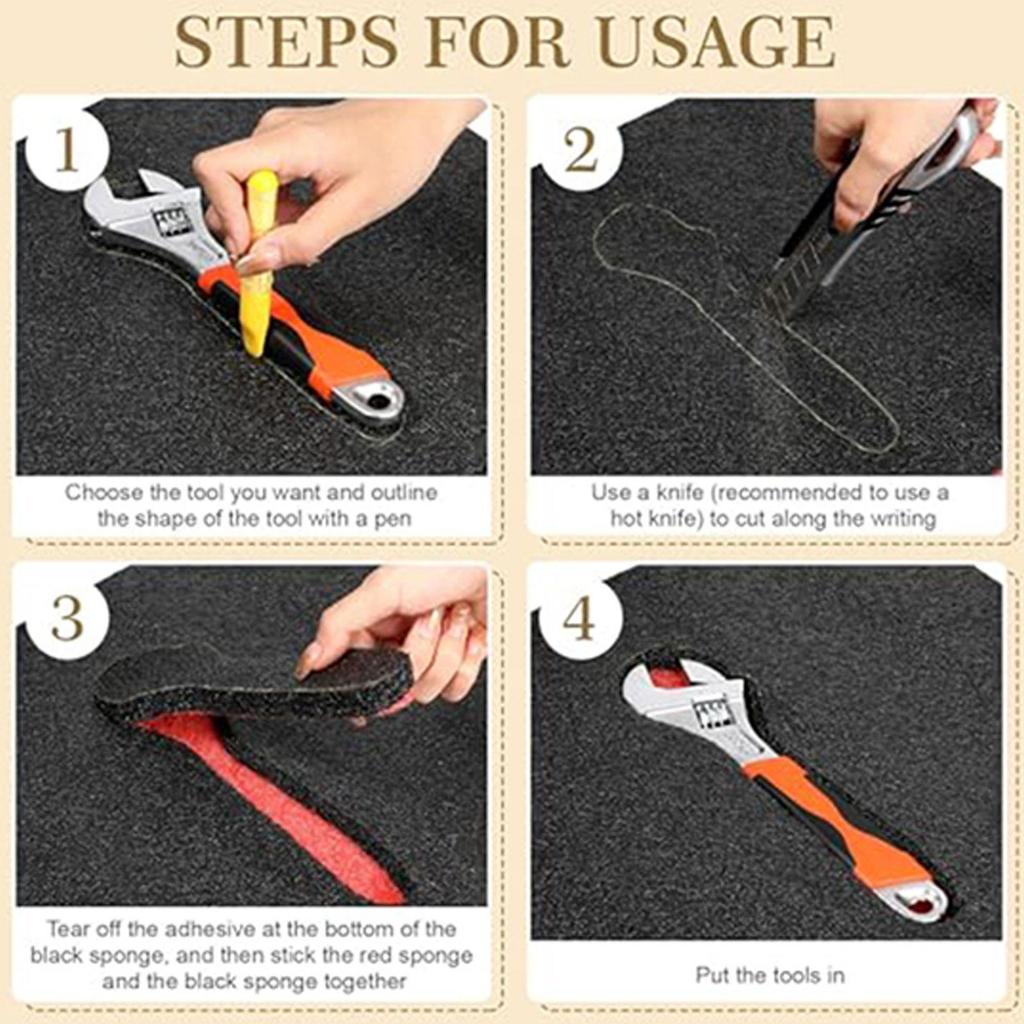 STEPS FOR USAGE

1

Choose the tool you want and outline the shape of the tool with a pen

2

Use a knife (recommended to use a hot knife) to cut along the writing

3

Tear off the adhesive at the bottom of the black sponge, and then stick the red sponge and the black sponge together

4

Put the tools in