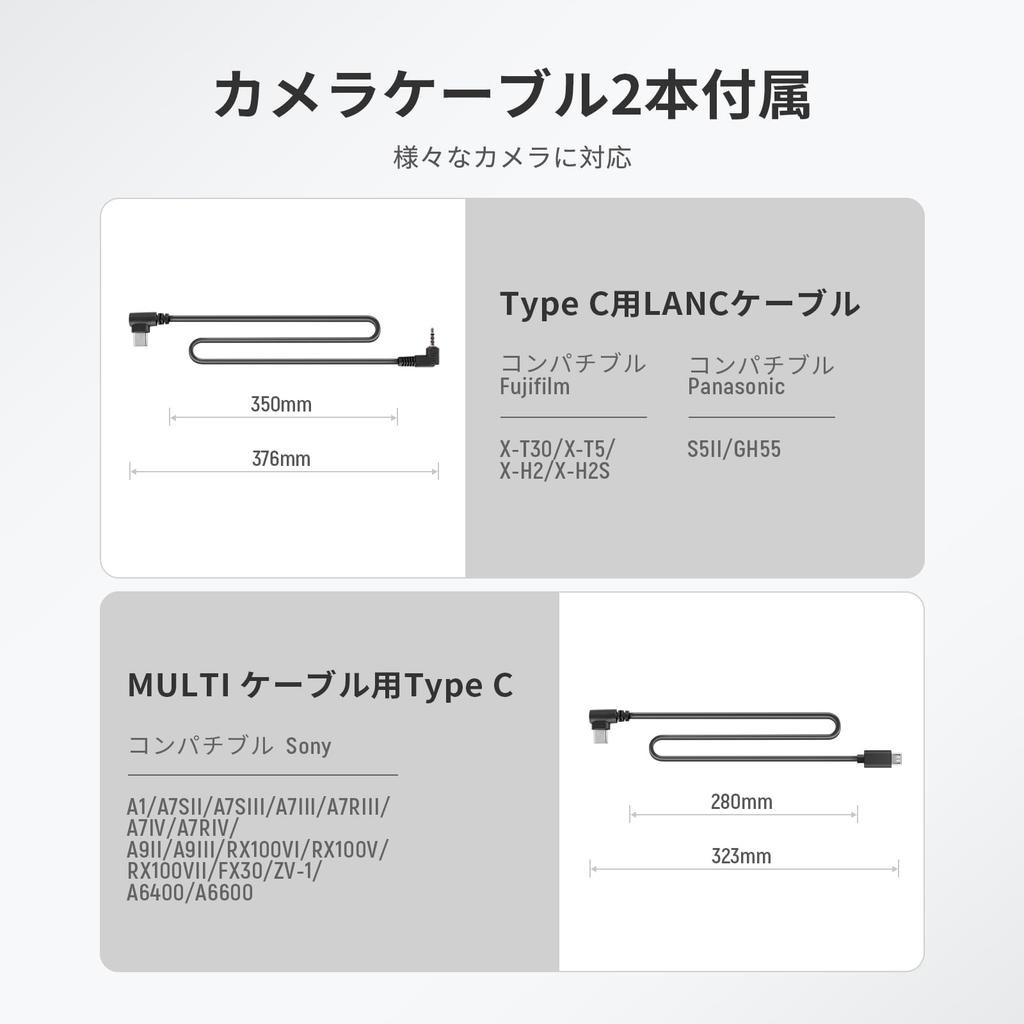 カメラケーブル2本付属

様々なカメラに対応

350mm

376mm

Type C用LANCケーブル

コンパチブル
Fujifilm

X-T30/X-T5/
X-H2/X-H2S

コンパチブル
Panasonic

S5II/GH55

MULTI ケーブル用Type C

コンパチブル Sony

A1/A7SII/A7SIII/A7III/A7RIII/
A7IV/A7RIV/
A9II/A9III/RX100VI/RX100V/
RX100VII/FX30/ZV-1/
A6400/A6600

280mm

323mm