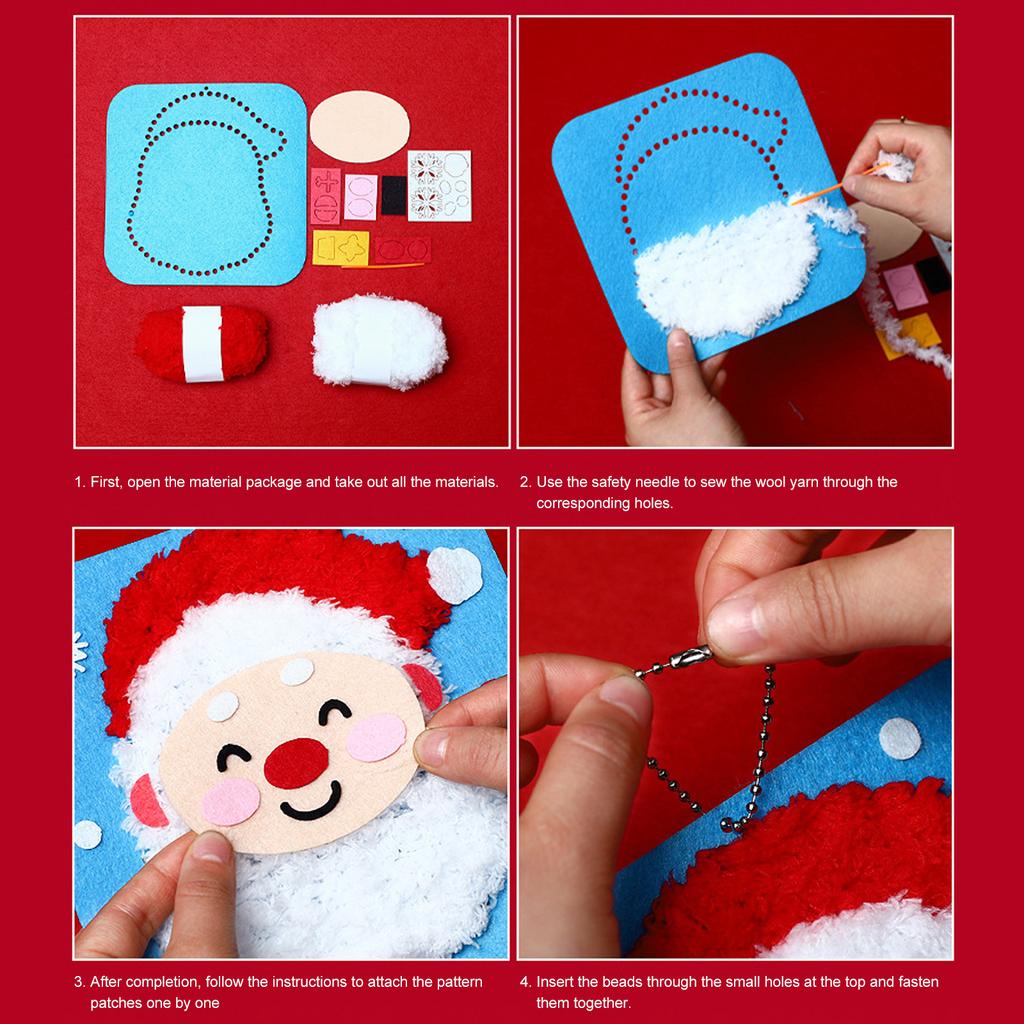 1. First, open the material package and take out all the materials.

2. Use the safety needle to sew the wool yarn through the corresponding holes.

3. After completion, follow the instructions to attach the pattern patches one by one

4. Insert the beads through the small holes at the top and fasten them together.