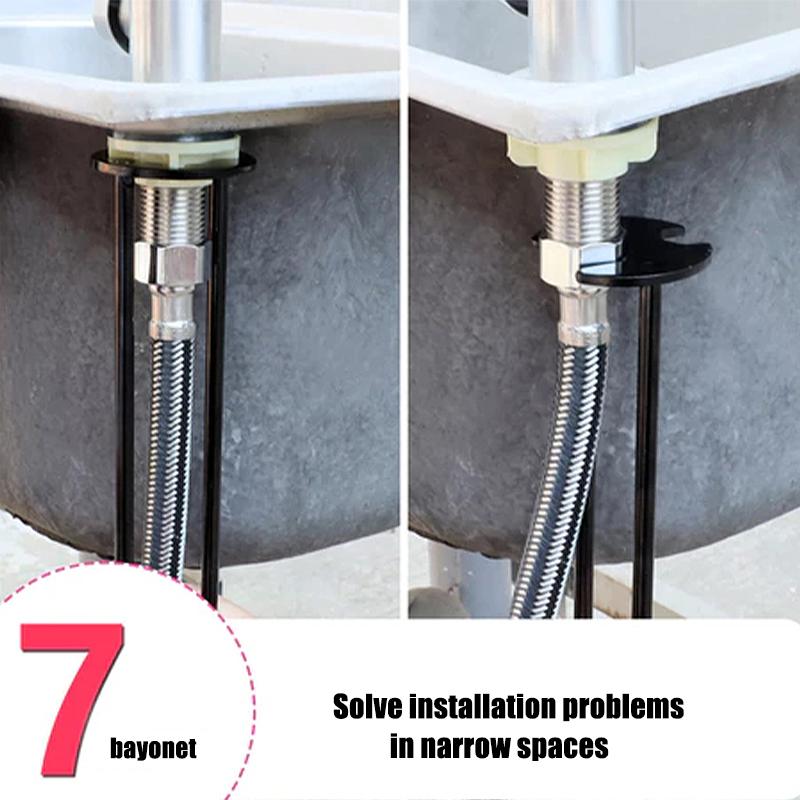 7 bayonet

Solve installation problems in narrow spaces