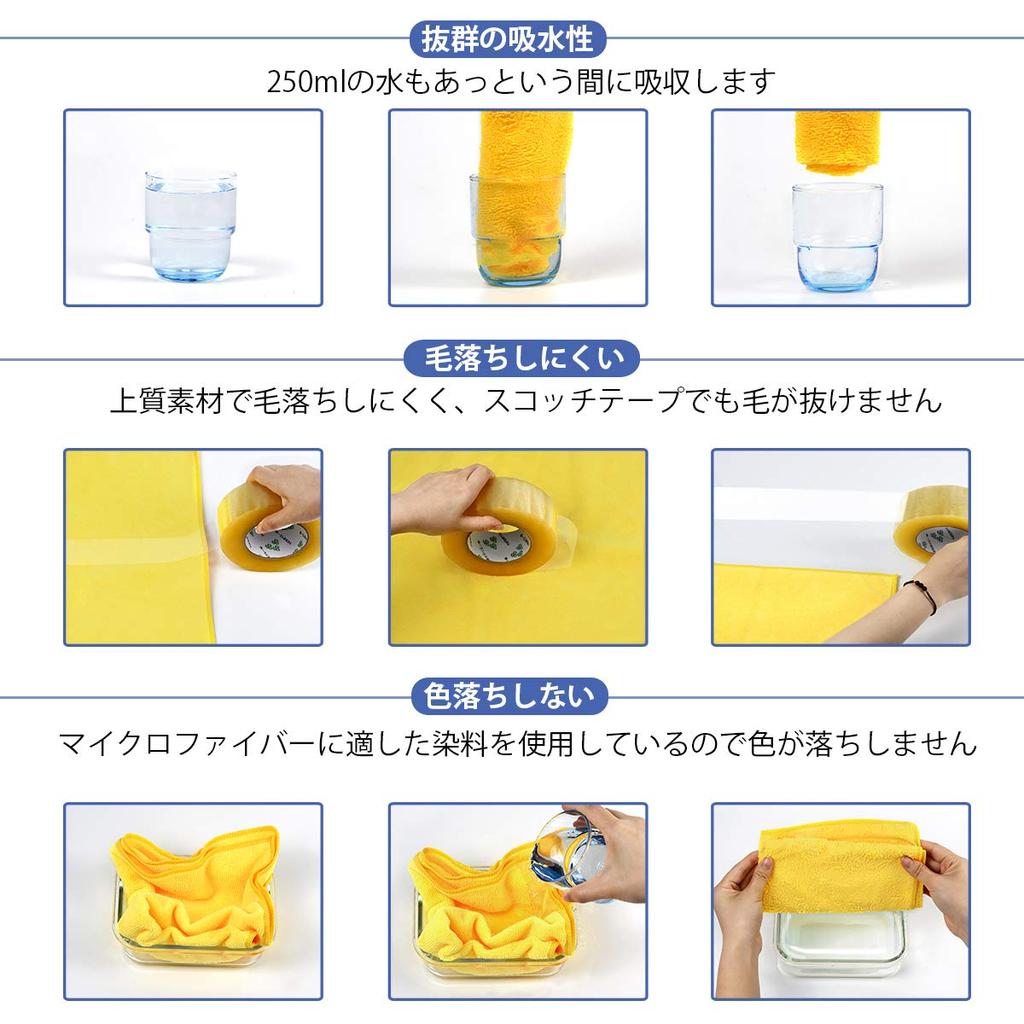 抜群の吸水性

250mlの水もあっという間に吸収します

毛落ちしにくい

上質素材で毛落ちしにくく、スコッチテープでも毛が抜けません

色落ちしない

マイクロファイバーに適した染料を使用しているので色が落ちしません