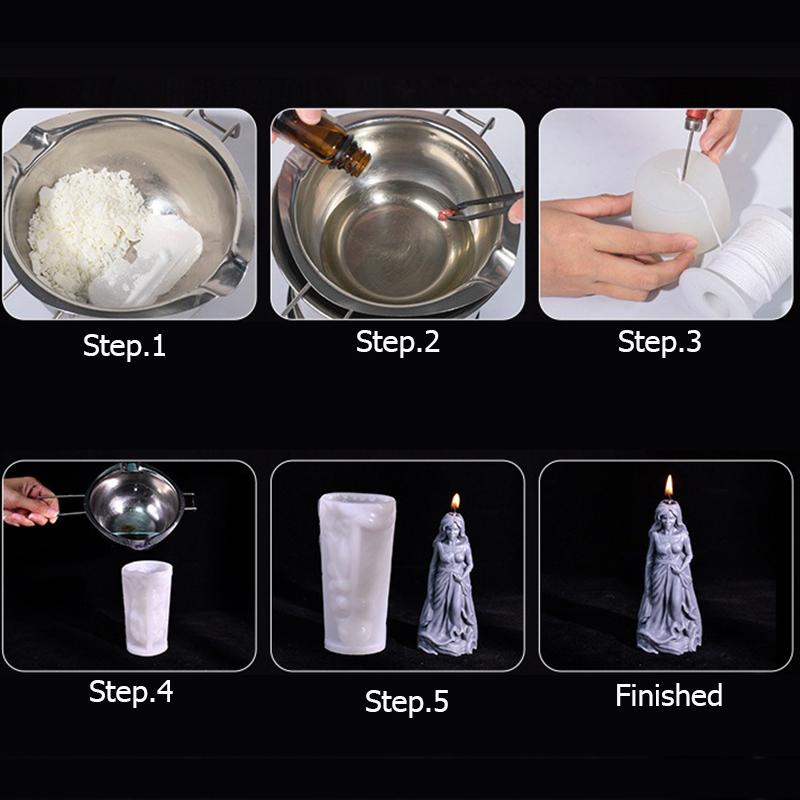 Step.1

Step.2

Step.3

Step.4

Step.5

Finished