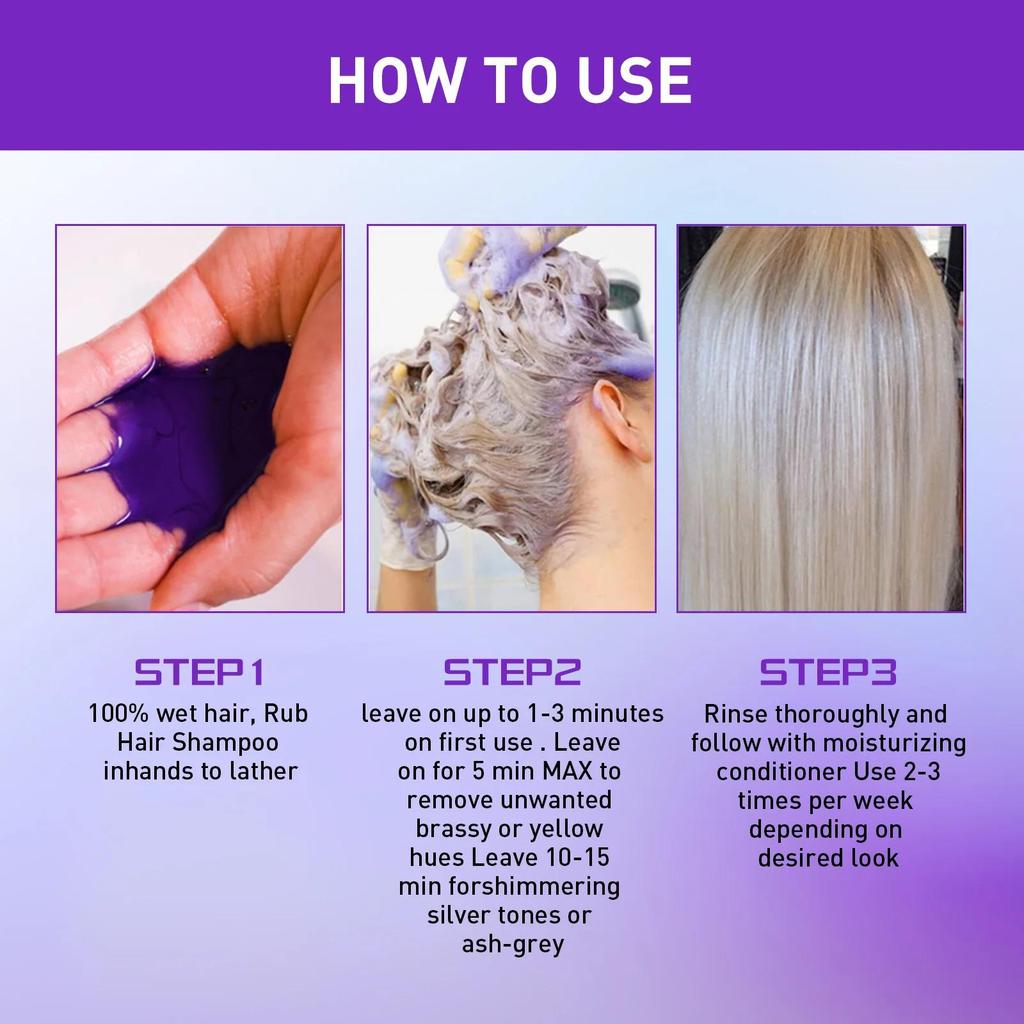 HOW TO USE

STEP1
100% wet hair, Rub Hair Shampoo inhands to lather

STEP2
leave on up to 1-3 minutes on first use . Leave on for 5 min MAX to remove unwanted brassy or yellow hues Leave 10-15 min forshimmering silver tones or ash-grey

STEP3
Rinse thoroughly and follow with moisturizing conditioner Use 2-3 times per week depending on desired look