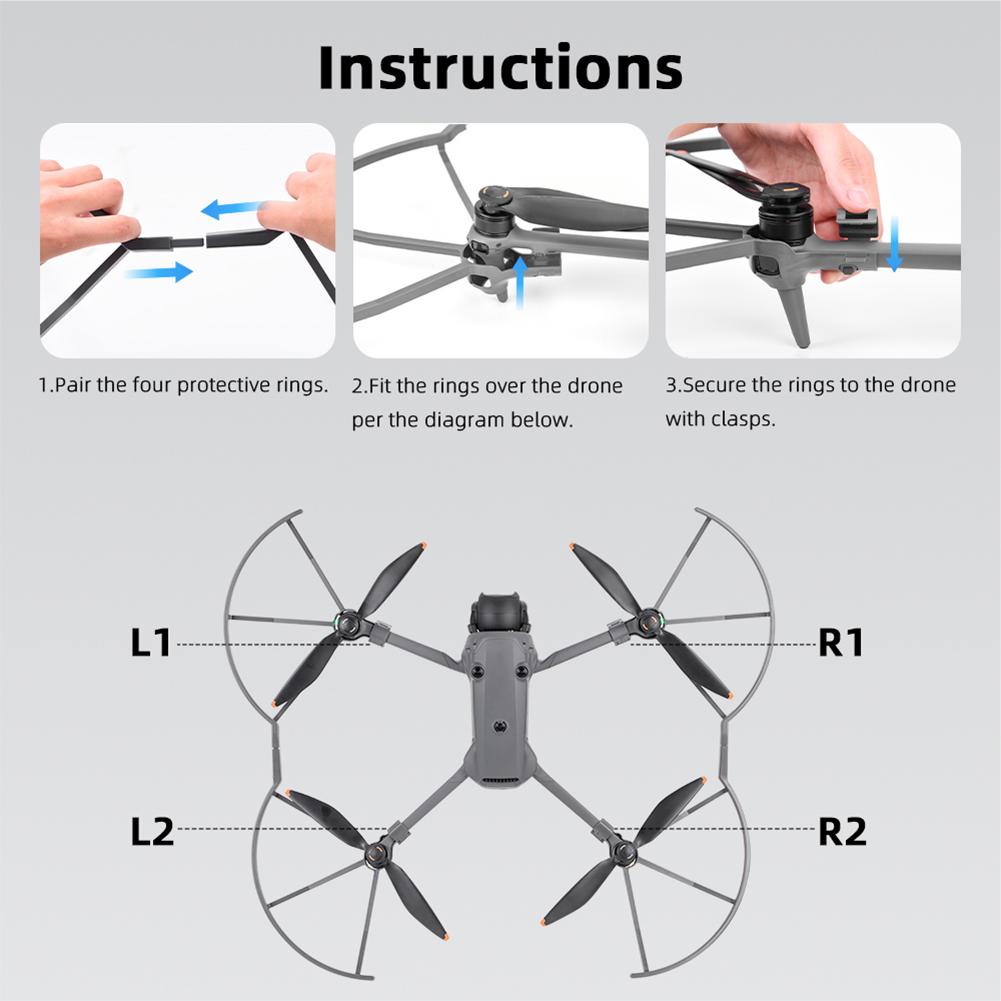 Instructions

1.Pair the four protective rings.

2.Fit the rings over the drone per the diagram below.

3.Secure the rings to the drone with clasps.

L1

R1

L2

R2