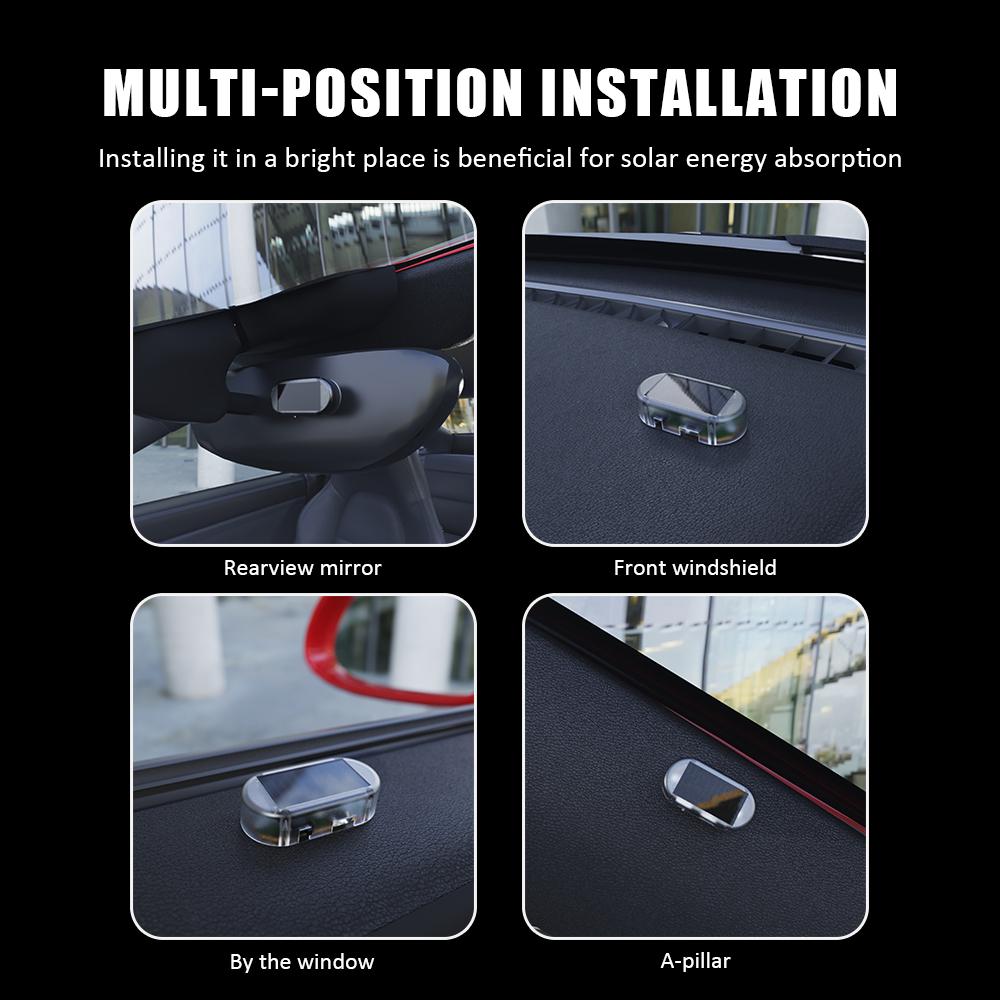 MULTI-POSITION INSTALLATION

Installing it in a bright place is beneficial for solar energy absorption

Rearview mirror

Front windshield

By the window

A-pillar