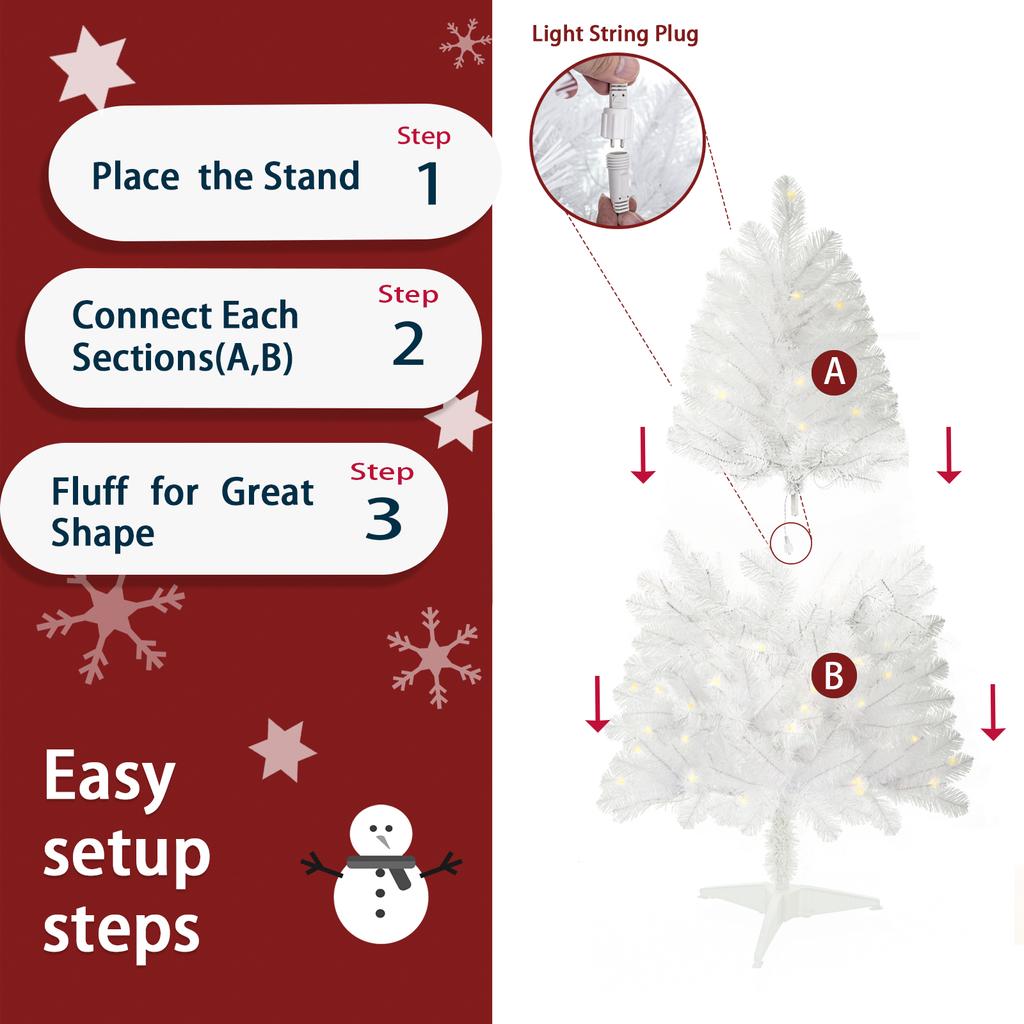 Place the Stand
Step
1

Connect Each Sections(A,B)
Step
2

Fluff for Great Shape
Step
3

Easy setup steps

Light String Plug

A

B