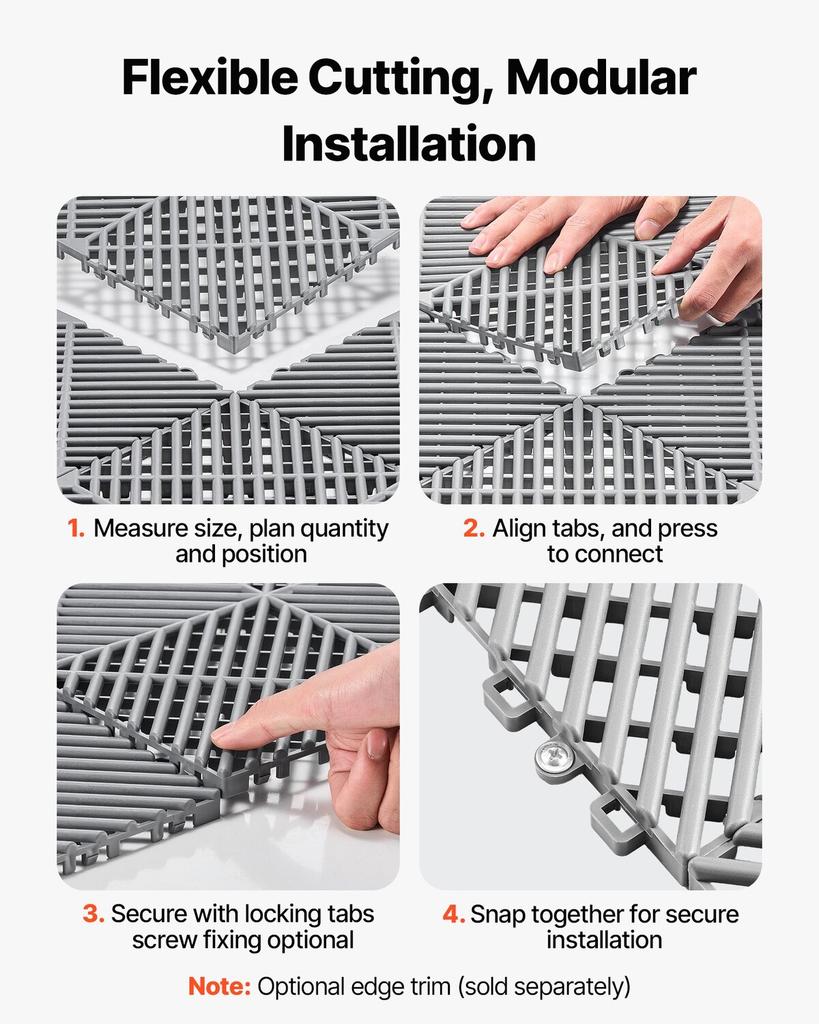 Flexible Cutting, Modular Installation

1. Measure size, plan quantity and position

2. Align tabs, and press to connect

3. Secure with locking tabs screw fixing optional

4. Snap together for secure installation

Note: Optional edge trim (sold separately)