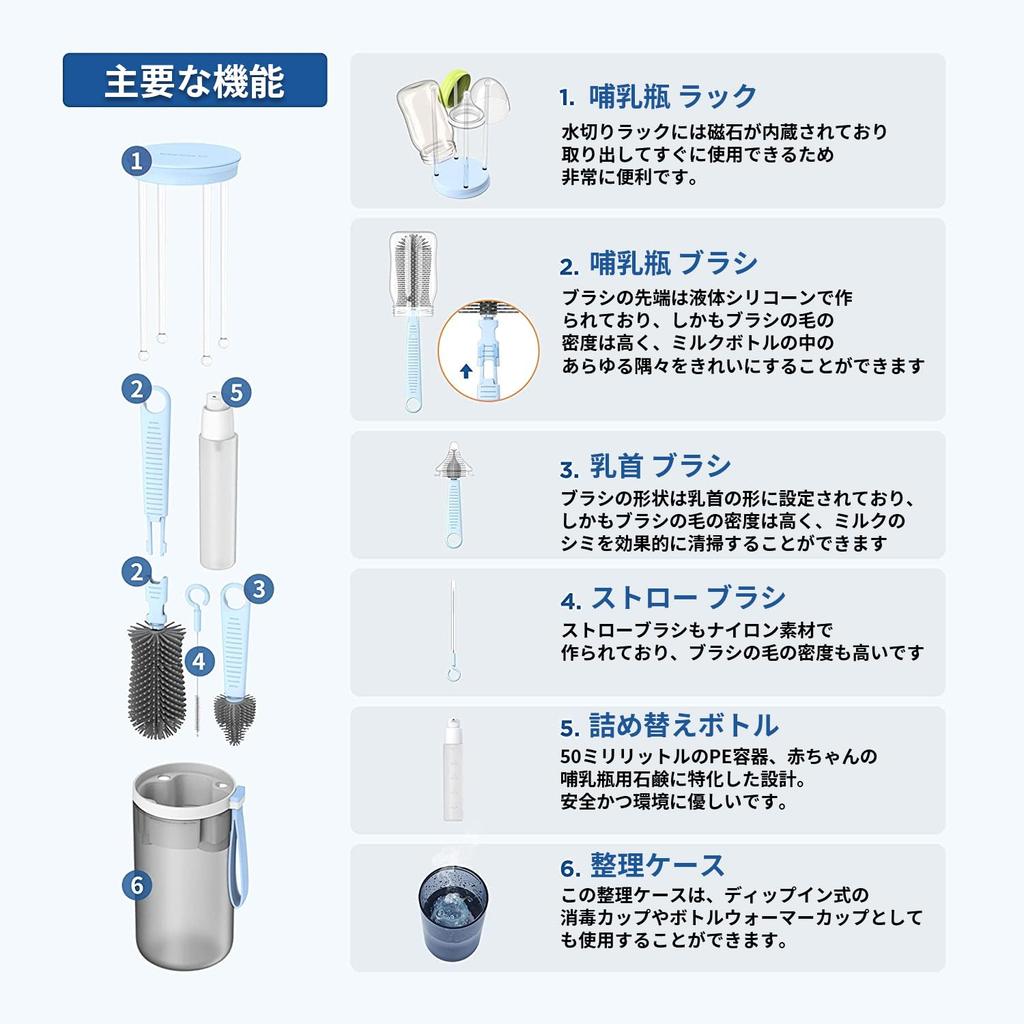 主要な機能

1
2
5
2
3
4
6

1. 哺乳瓶 ラック
水切りラックには磁石が内蔵されており取り出してすぐに使用できるため非常に便利です。

2. 哺乳瓶 ブラシ
ブラシの先端は液体シリコーンで作られており、しかもブラシの毛の密度は高く、ミルクボトルの中のあらゆる隅々をきれいにすることができます

3. 乳首 ブラシ
ブラシの形状は乳首の形に設定されており、しかもブラシの毛の密度は高く、ミルクのシミを効果的に清掃することができます

4. ストロー ブラシ
ストローブラシもナイロン素材で作られており、ブラシの毛の密度も高いです

5. 詰め替えボトル
50ミリリットルのPE容器、赤ちゃんの哺乳瓶用石鹸に特化した設計。安全かつ環境に優しいです。

6. 整理ケース
この整理ケースは、ディップイン式の消毒カップやボトルウォーマーカップとしても使用することができます。