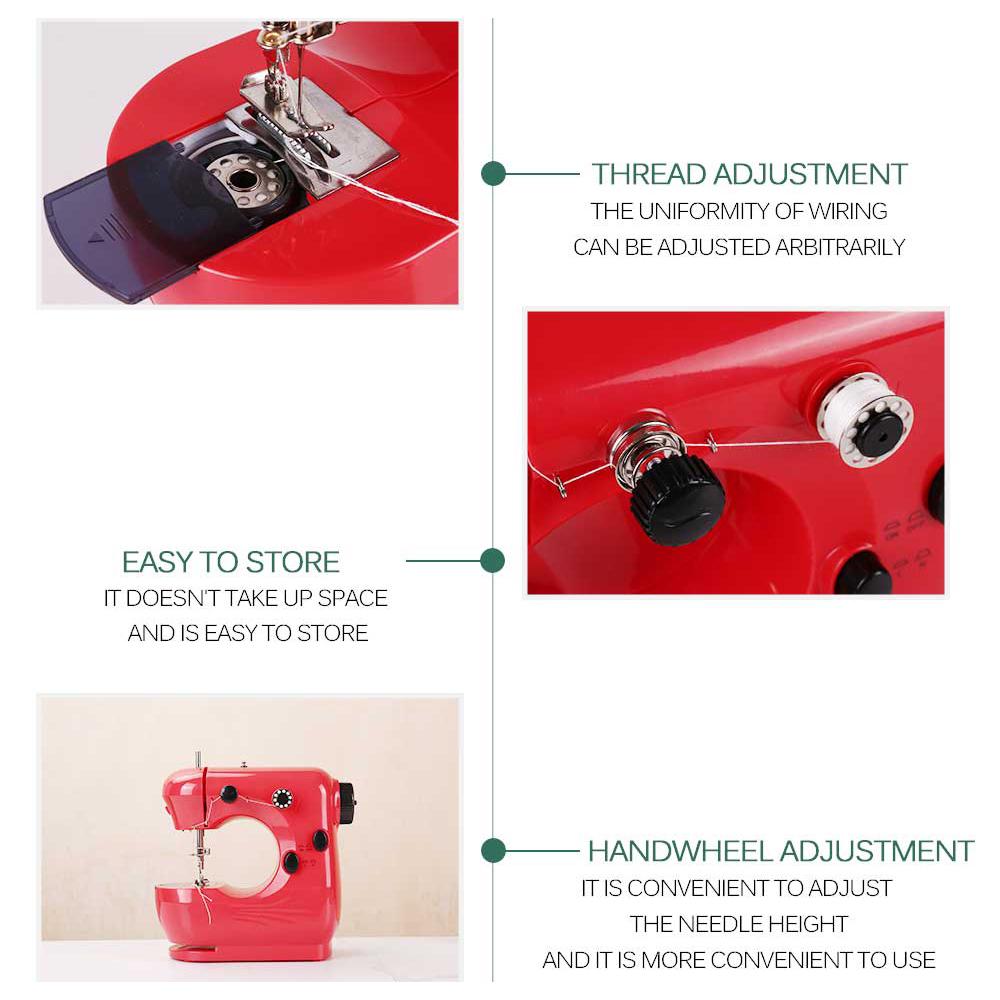 THREAD ADJUSTMENT
THE UNIFORMITY OF WIRING
CAN BE ADJUSTED ARBITRARILY

EASY TO STORE
IT DOESN'T TAKE UP SPACE
AND IS EASY TO STORE

HANDWHEEL ADJUSTMENT
IT IS CONVENIENT TO ADJUST
THE NEEDLE HEIGHT
AND IT IS MORE CONVENIENT TO USE