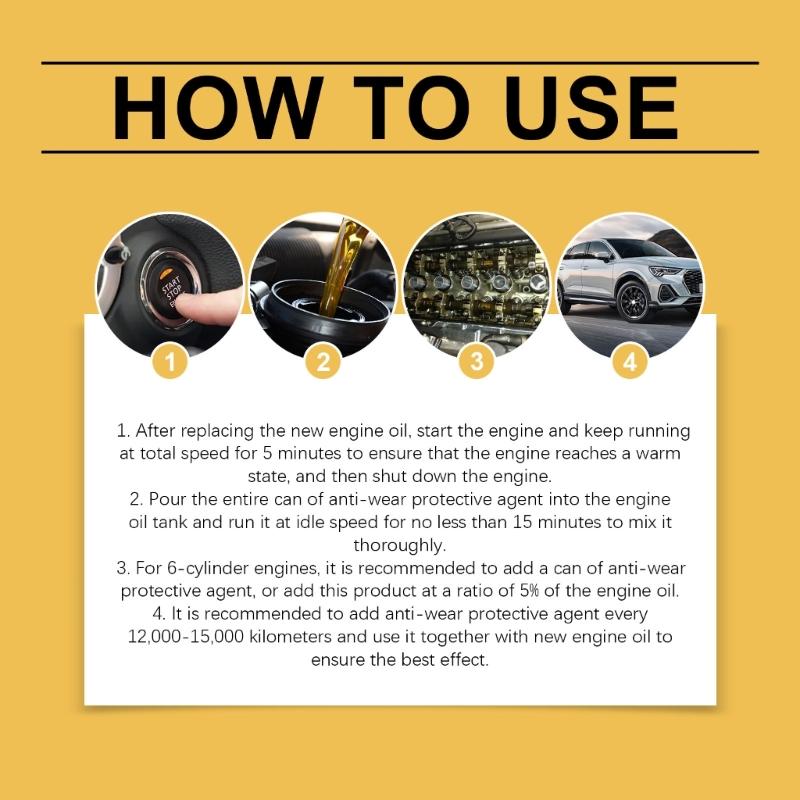 HOW TO USE

START STOP

1

2

3

4

1. After replacing the new engine oil, start the engine and keep running at total speed for 5 minutes to ensure that the engine reaches a warm state, and then shut down the engine.
2. Pour the entire can of anti-wear protective agent into the engine oil tank and run it at idle speed for no less than 15 minutes to mix it thoroughly.
3. For 6-cylinder engines, it is recommended to add a can of anti-wear protective agent, or add this product at a ratio of 5% of the engine oil.
4. It is recommended to add anti-wear protective agent every 12,000-15,000 kilometers and use it together with new engine oil to ensure the best effect.