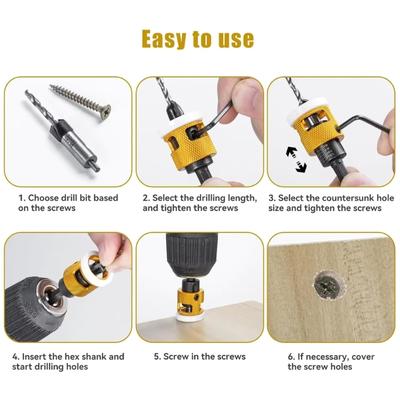 Easy to use

1. Choose drill bit based on the screws

2. Select the drilling length, and tighten the screws

3. Select the countersunk hole size and tighten the screws

4. Insert the hex shank and start drilling holes

5. Screw in the screws

6. If necessary, cover the screw holes