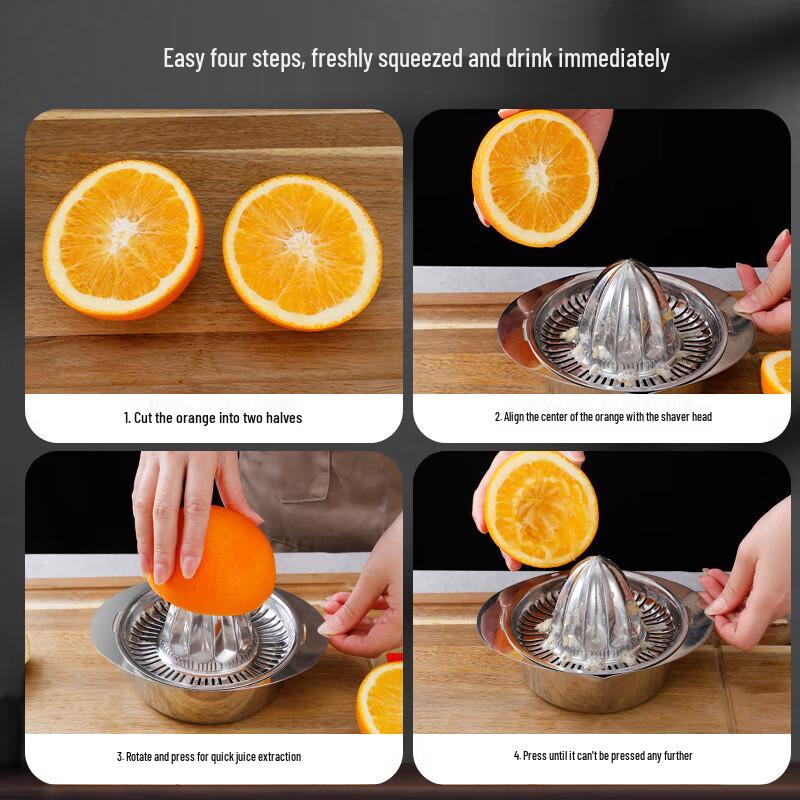 Easy four steps, freshly squeezed and drink immediately

1. Cut the orange into two halves

2. Align the center of the orange with the shaver head

3. Rotate and press for quick juice extraction

4. Press until it can't be pressed any further