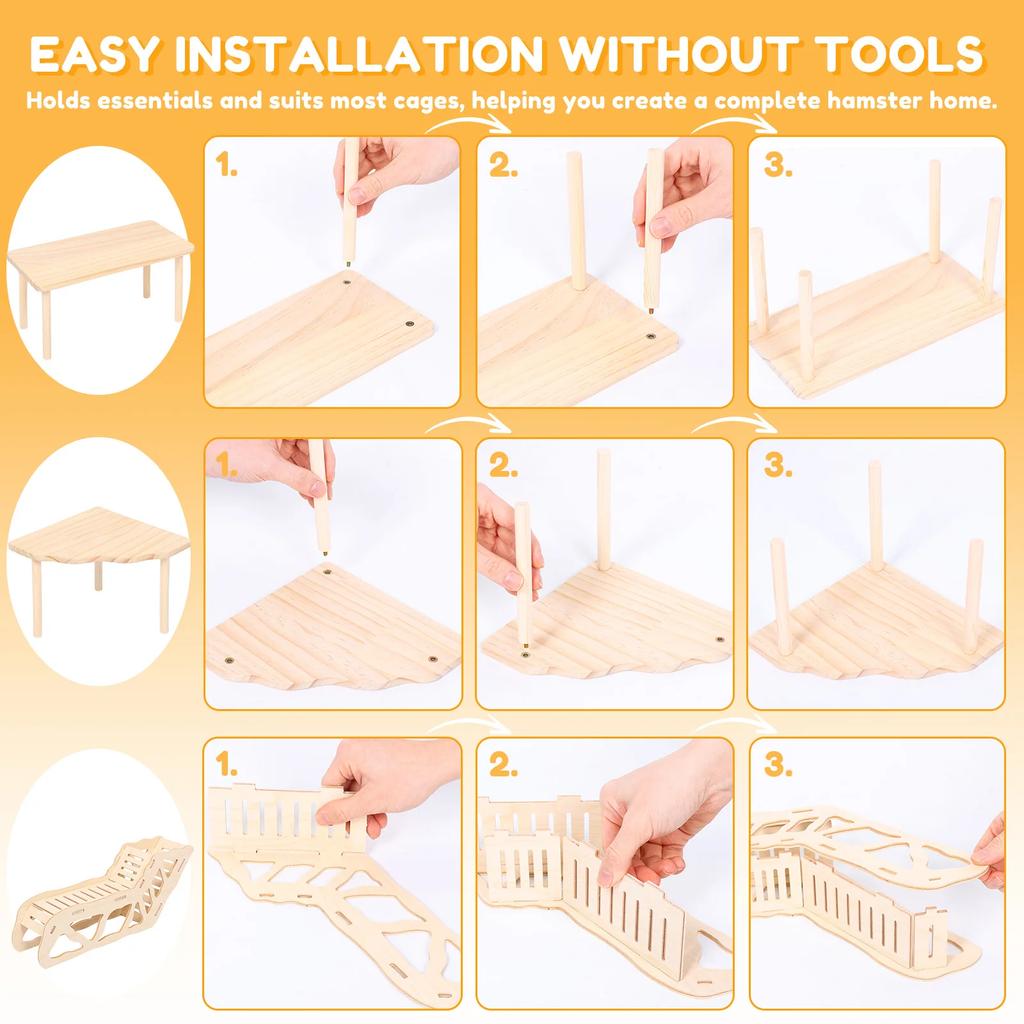 EASY INSTALLATION WITHOUT TOOLS

Holds essentials and suits most cages, helping you create a complete hamster home.

1.

2.

3.

1.

2.

3.

1.

2.

3.