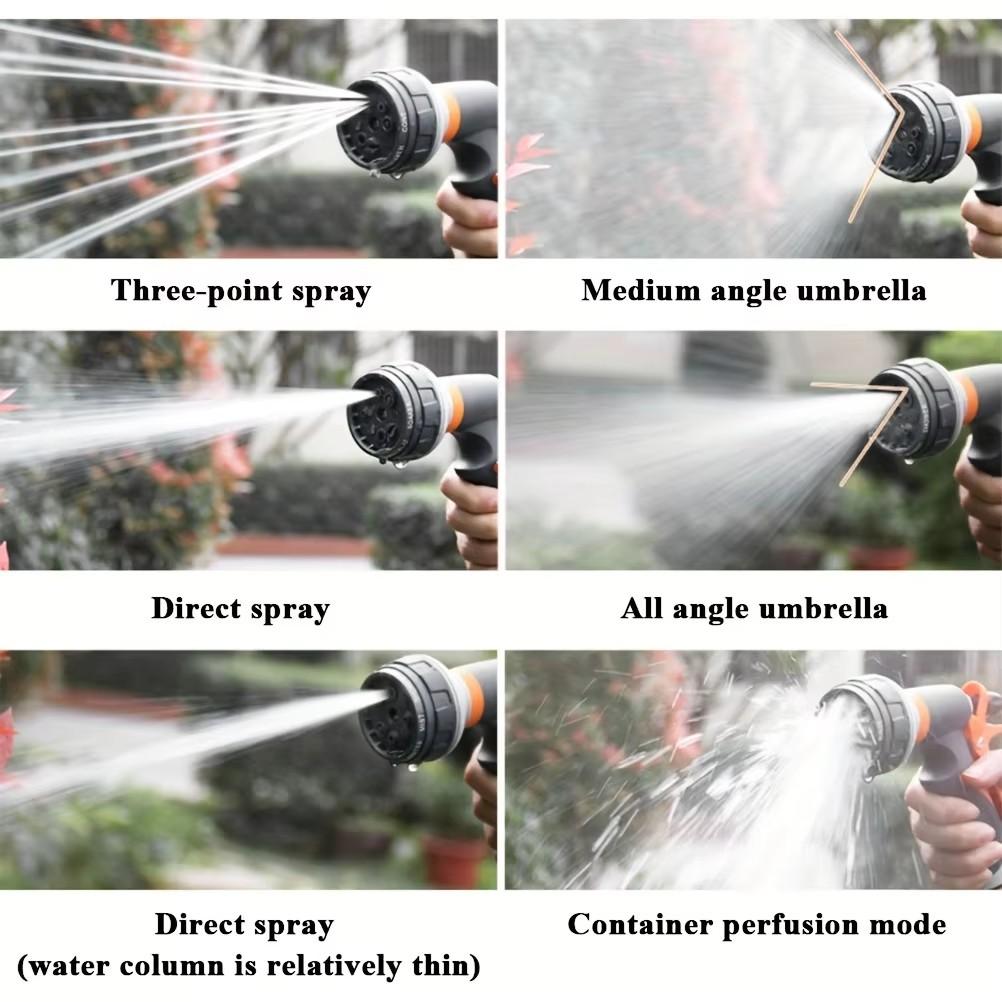 Three-point spray

Medium angle umbrella

Direct spray

All angle umbrella

Direct spray
(water column is relatively thin)

Container perfusion mode