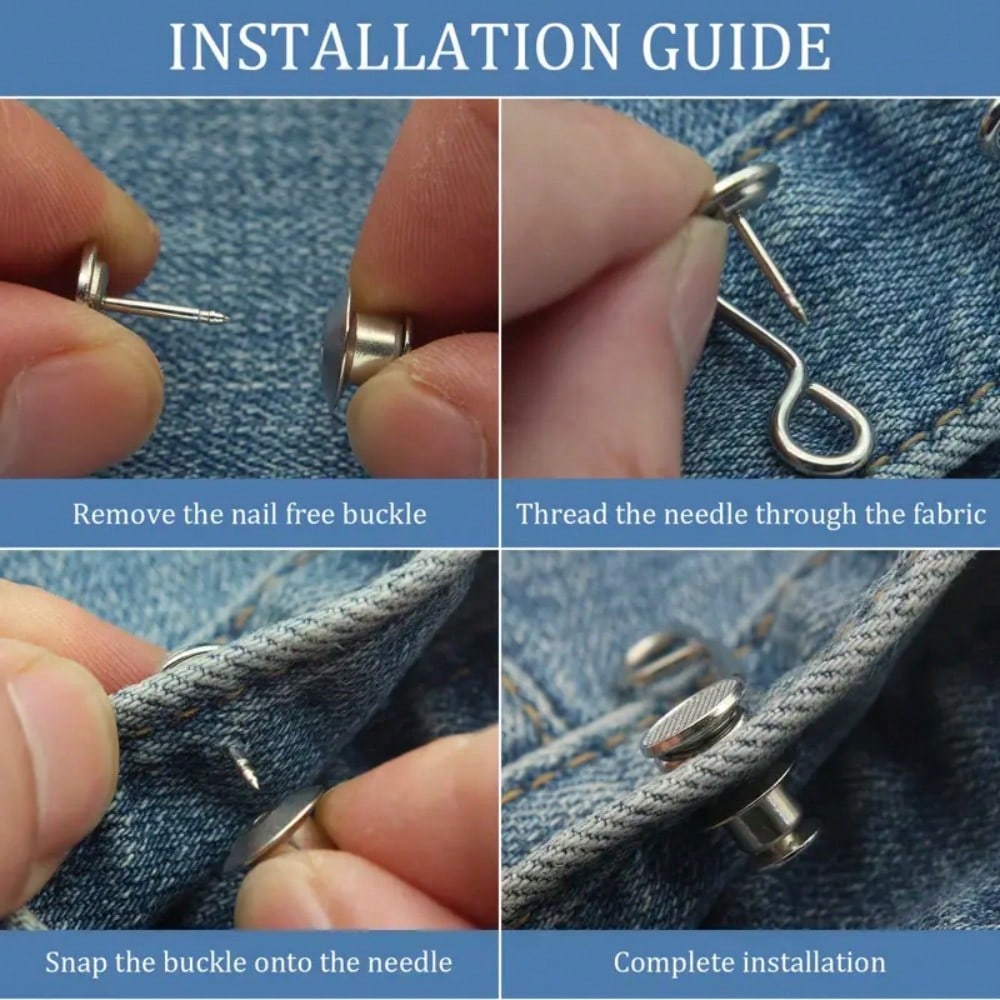 INSTALLATION GUIDE

Remove the nail free buckle

Thread the needle through the fabric

Snap the buckle onto the needle

Complete installation