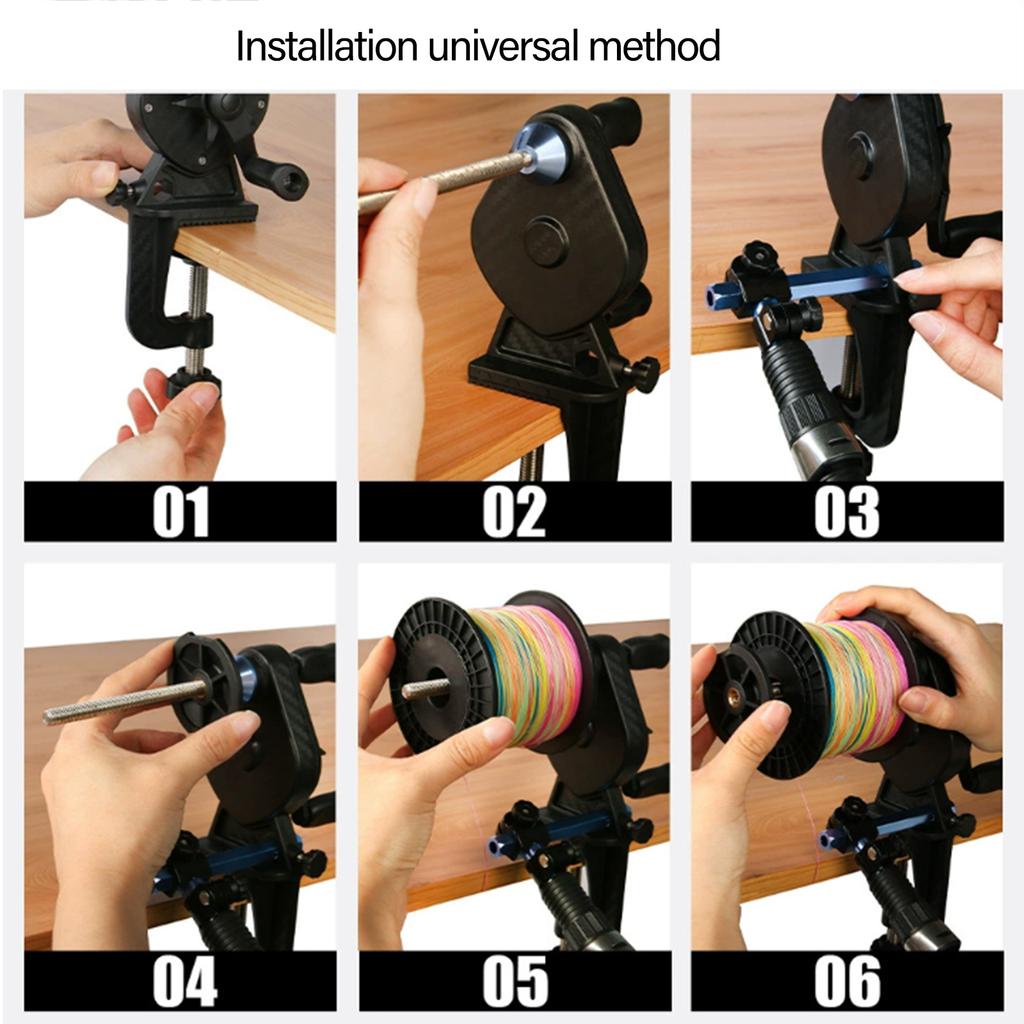 Installation universal method

01

02

03

04

05

06