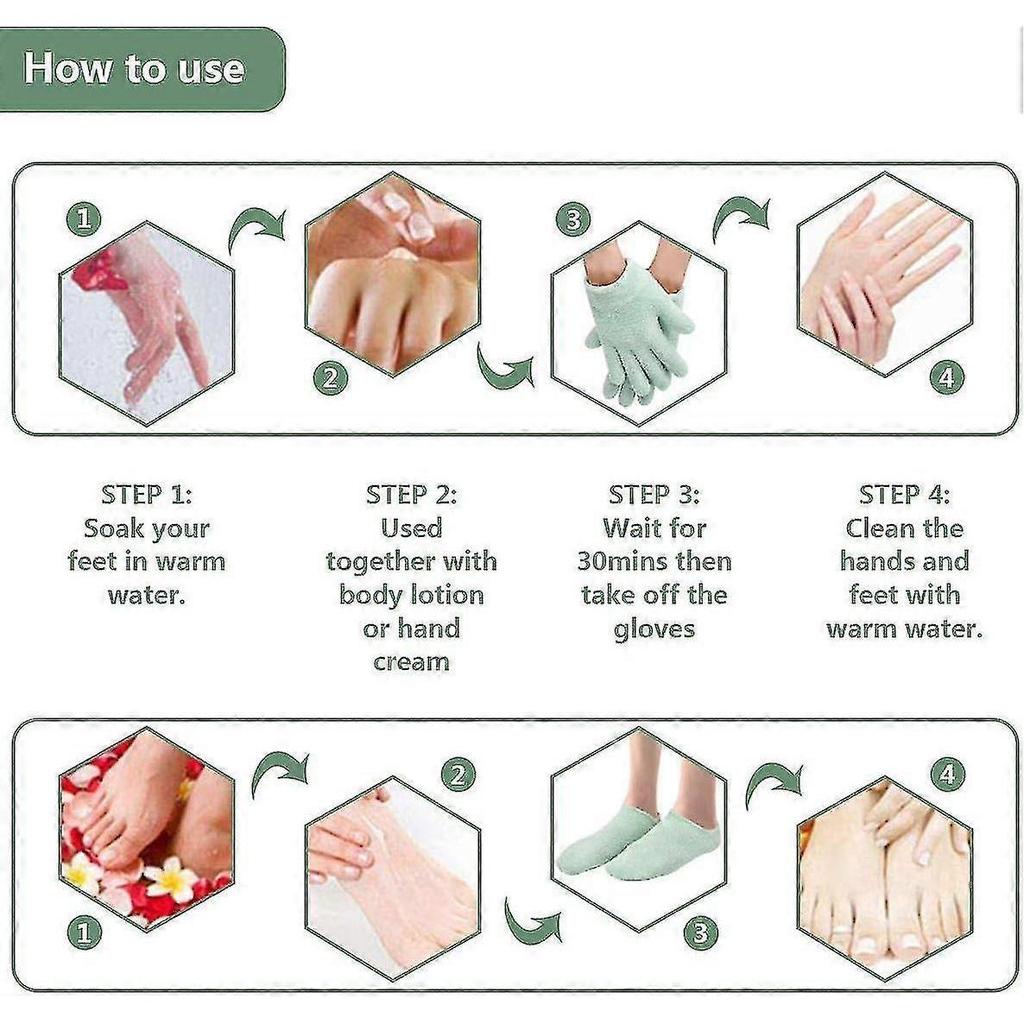 How to use

1

2

3

4

STEP 1:
Soak your feet in warm water.

STEP 2:
Used together with body lotion or hand cream

STEP 3:
Wait for 30mins then take off the gloves

STEP 4:
Clean the hands and feet with warm water.

1

2

3

4