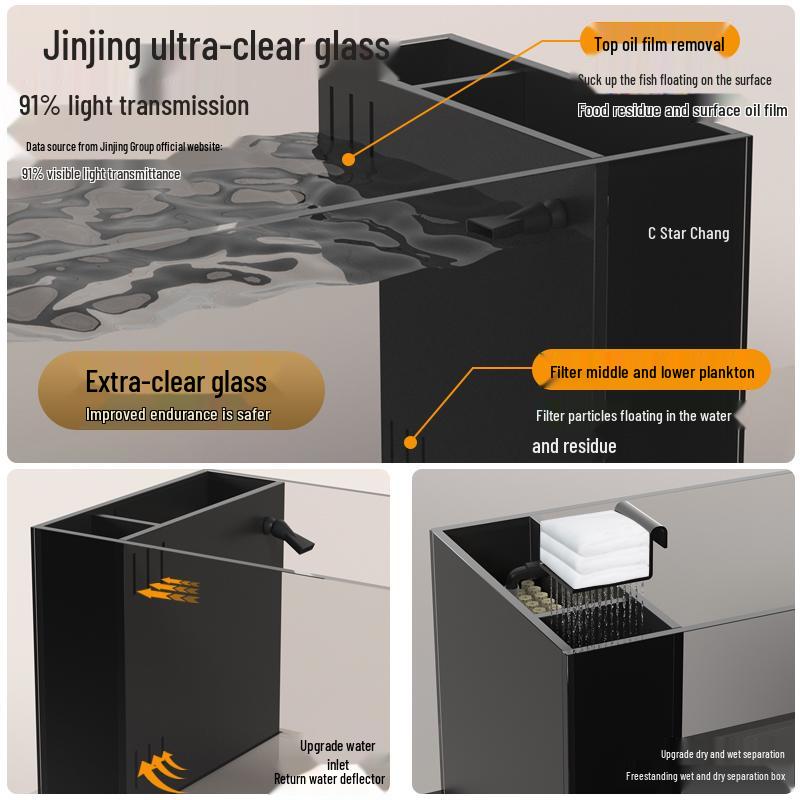 Jinjing ultra-clear glass

91% light transmission

Data source from Jinjing Group official website:

91% visible light transmittance

Top oil film removal

Suck up the fish floating on the surface

Food residue and surface oil film

C Star Chang

Extra-clear glass

Improved endurance is safer

Filter middle and lower plankton

Filter particles floating in the water

and residue

Upgrade water inlet

Return water deflector

Upgrade dry and wet separation

Freestanding wet and dry separation box