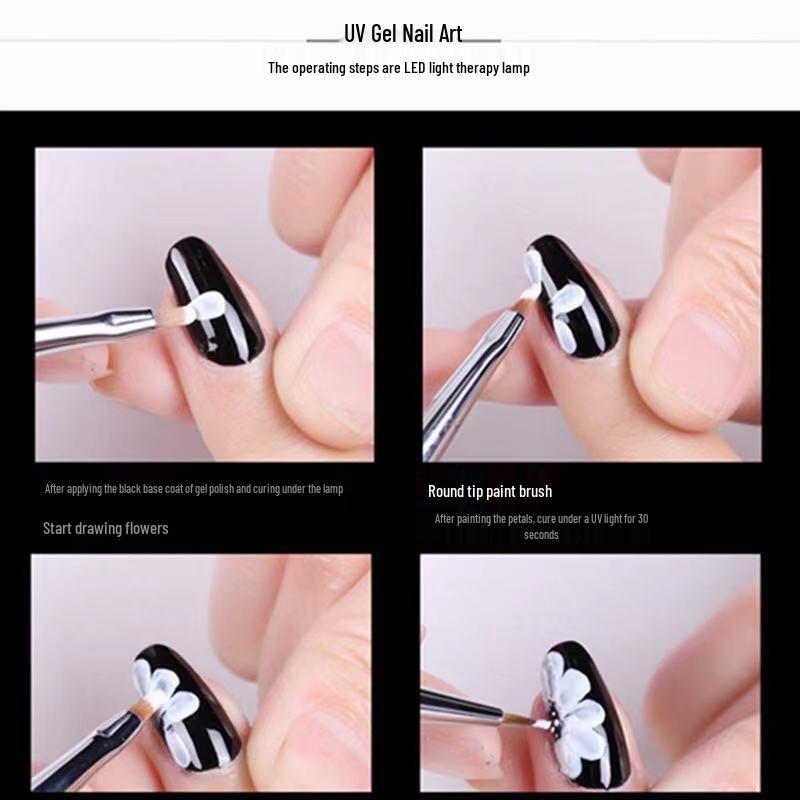 UV Gel Nail Art

The operating steps are LED light therapy lamp

After applying the black base coat of gel polish and curing under the lamp

Start drawing flowers

Round tip paint brush

After painting the petals, cure under a UV light for 30 seconds