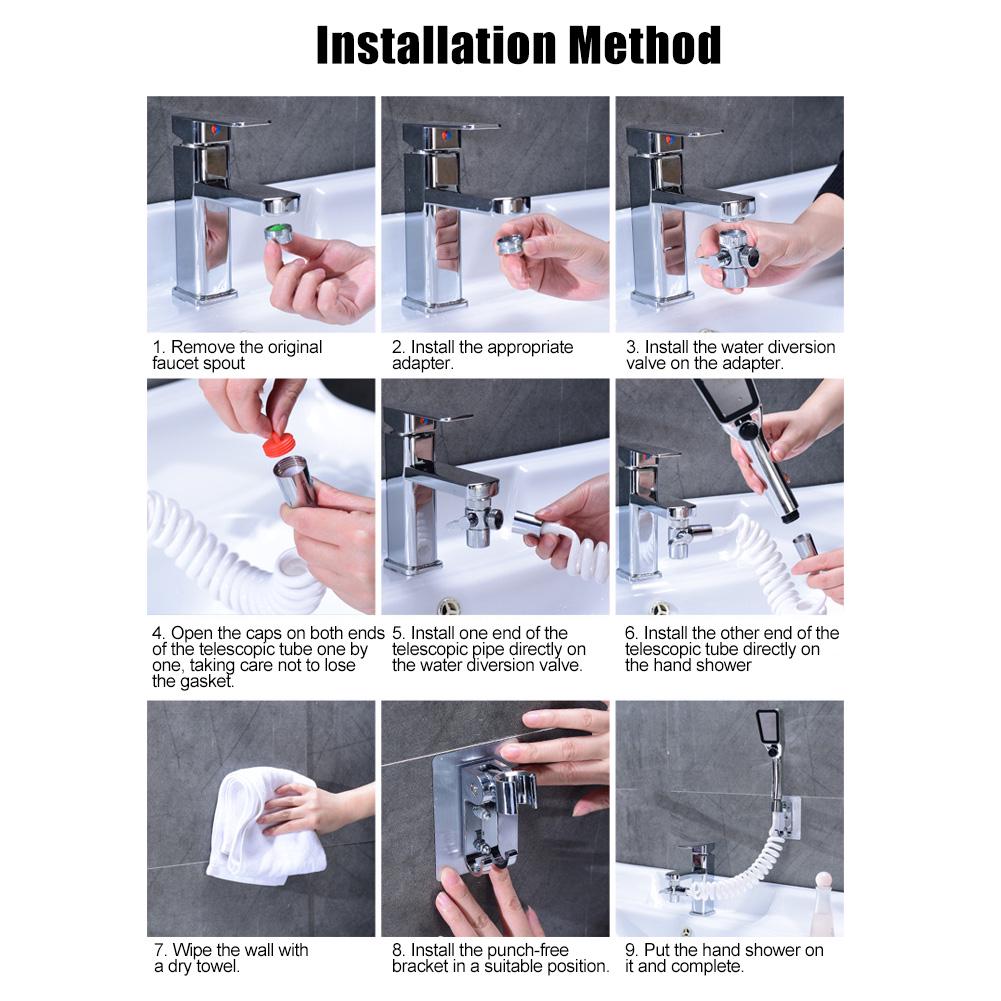 Installation Method

1. Remove the original faucet spout

2. Install the appropriate adapter.

3. Install the water diversion valve on the adapter.

4. Open the caps on both ends of the telescopic tube one by one, taking care not to lose the gasket.

5. Install one end of the telescopic pipe directly on the water diversion valve.

6. Install the other end of the telescopic tube directly on the hand shower

7. Wipe the wall with a dry towel.

8. Install the punch-free bracket in a suitable position.

9. Put the hand shower on it and complete.