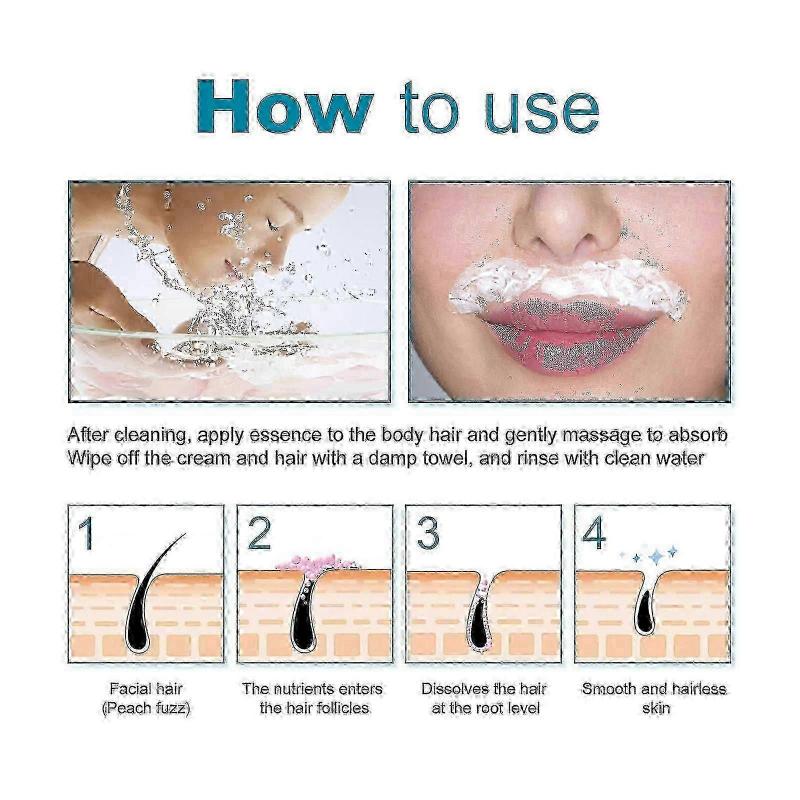 How to use

After cleaning, apply essence to the body hair and gently massage to absorb
Wipe off the cream and hair with a damp towel, and rinse with clean water

1

Facial hair
(Peach fuzz)

2

The nutrients enters
the hair follicles

3

Dissolves the hair
at the root level

4

Smooth and hairless
skin